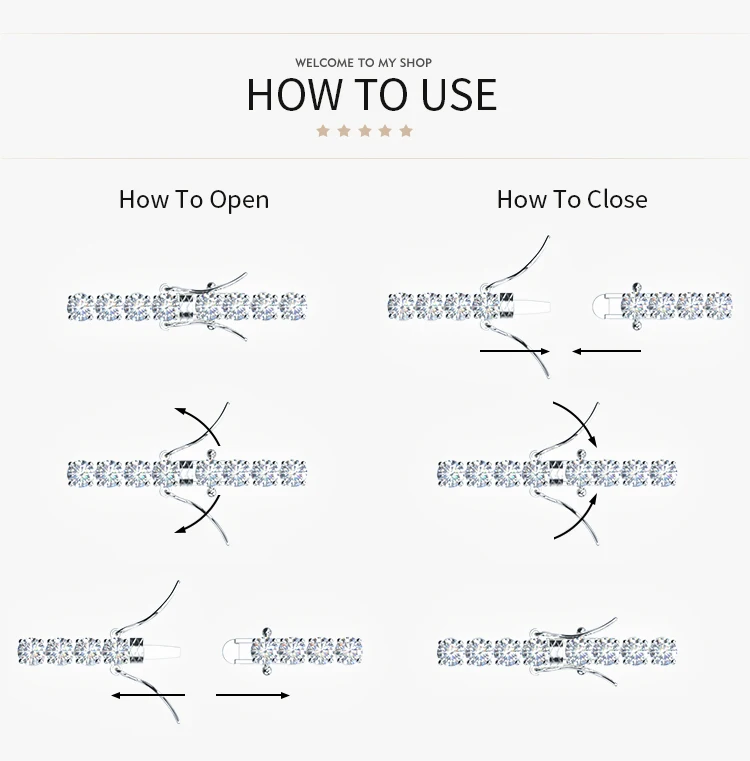 WELCOME TO MY SHOP
HOW TO USE

How To Open

How To Close