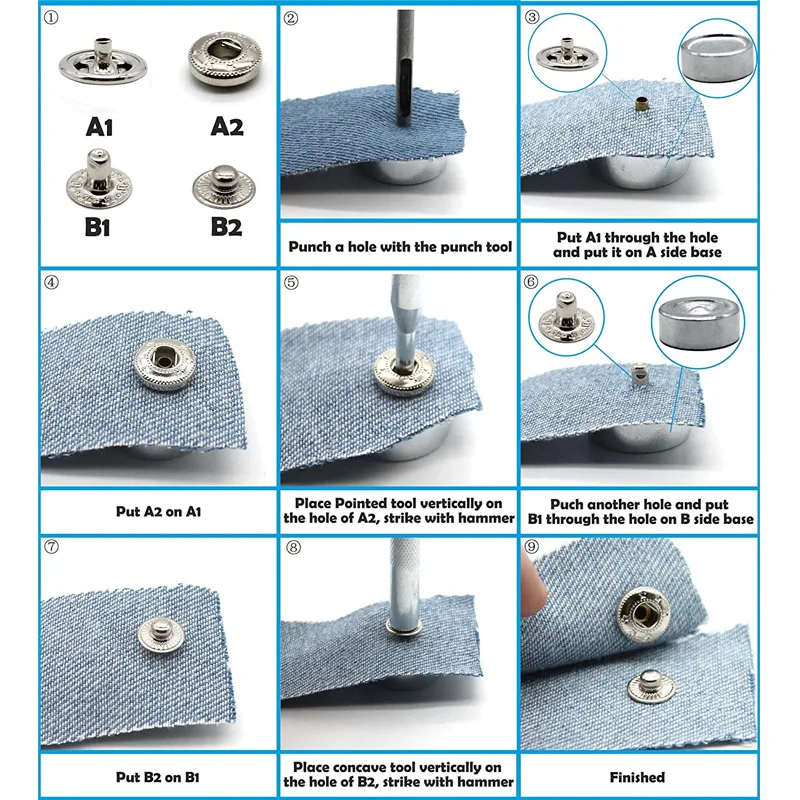 ①
A1
A2
B1
B2

②
Punch a hole with the punch tool

③
Put A1 through the hole and put it on A side base

④
Put A2 on A1

⑤
Place Pointed tool vertically on the hole of A2, strike with hammer

⑥
Puch another hole and put B1 through the hole on B side base

⑦
Put B2 on B1

⑧
Place concave tool vertically on the hole of B2, strike with hammer

⑨
Finished