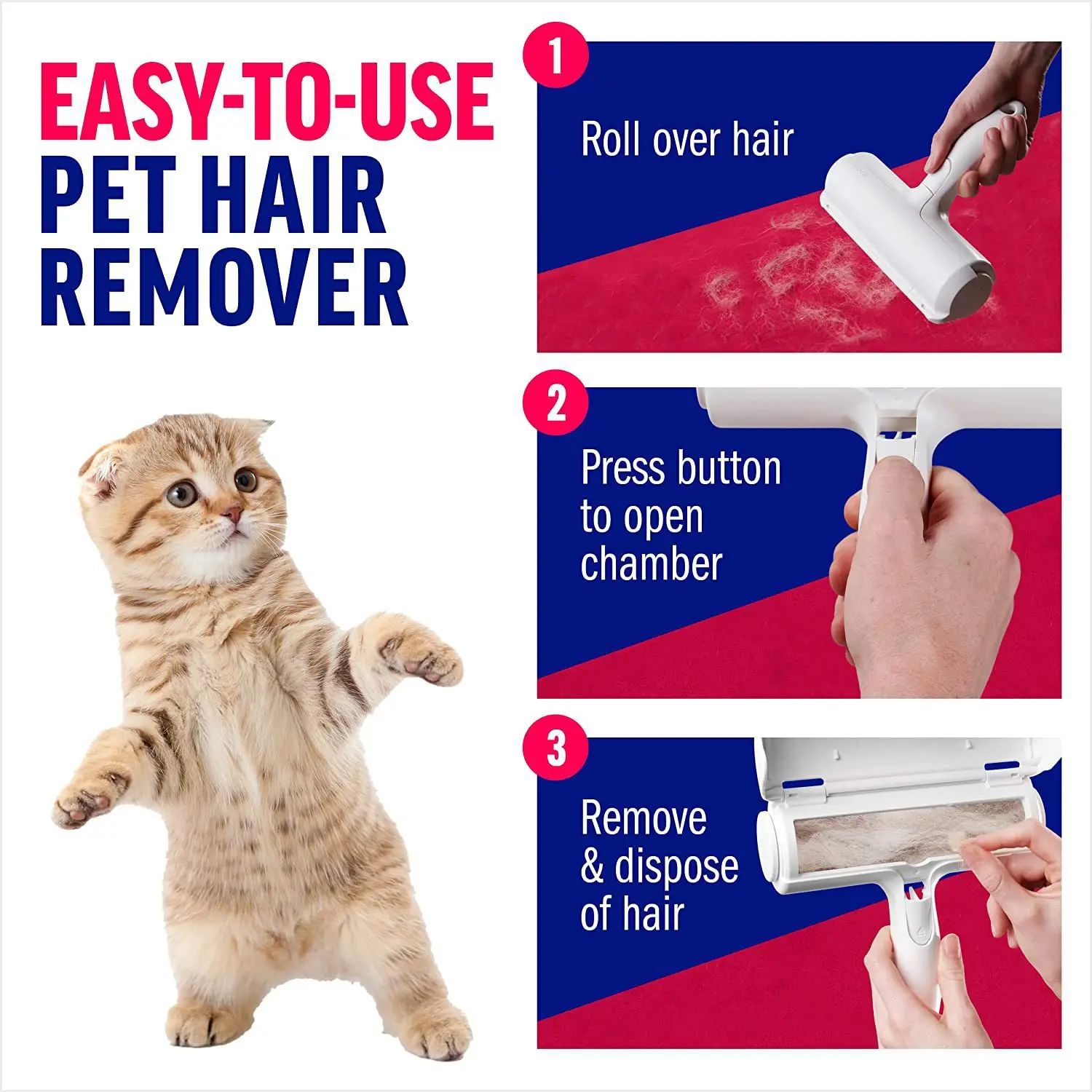 EASY-TO-USE
PET HAIR
REMOVER

1
Roll over hair

2
Press button to open chamber

3
Remove & dispose of hair