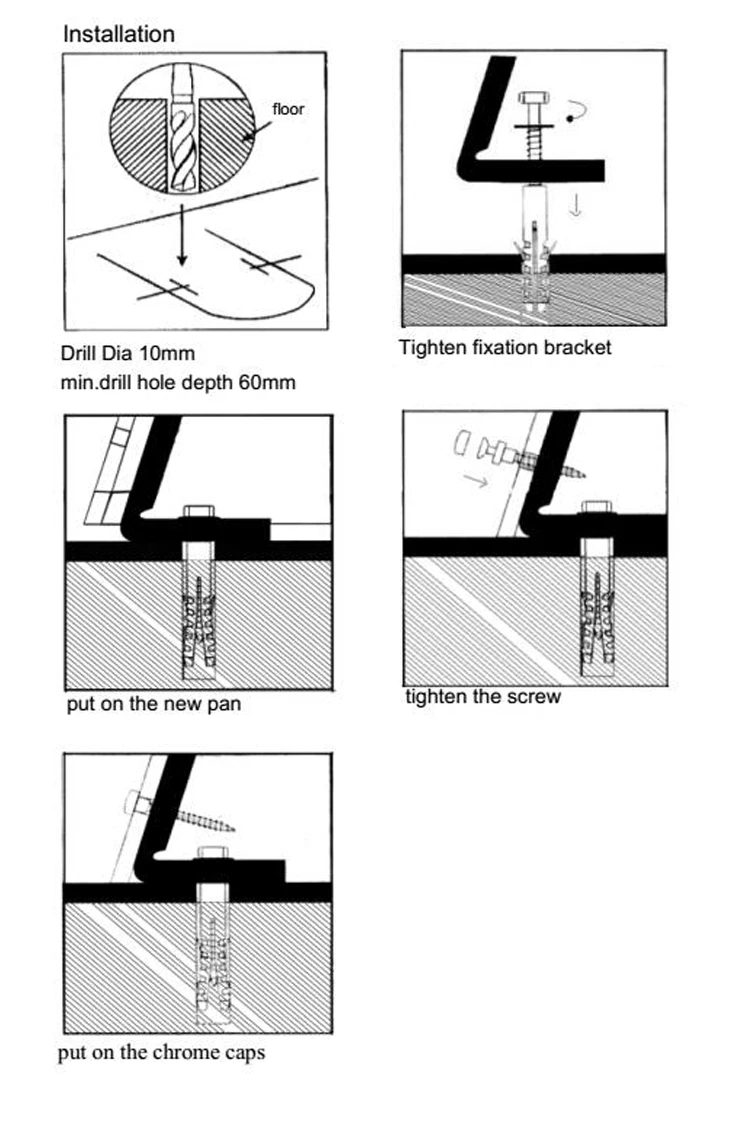 Installation

floor

Drill Dia 10mm
min.drill hole depth 60mm

Tighten fixation bracket

put on the new pan

tighten the screw

put on the chrome caps