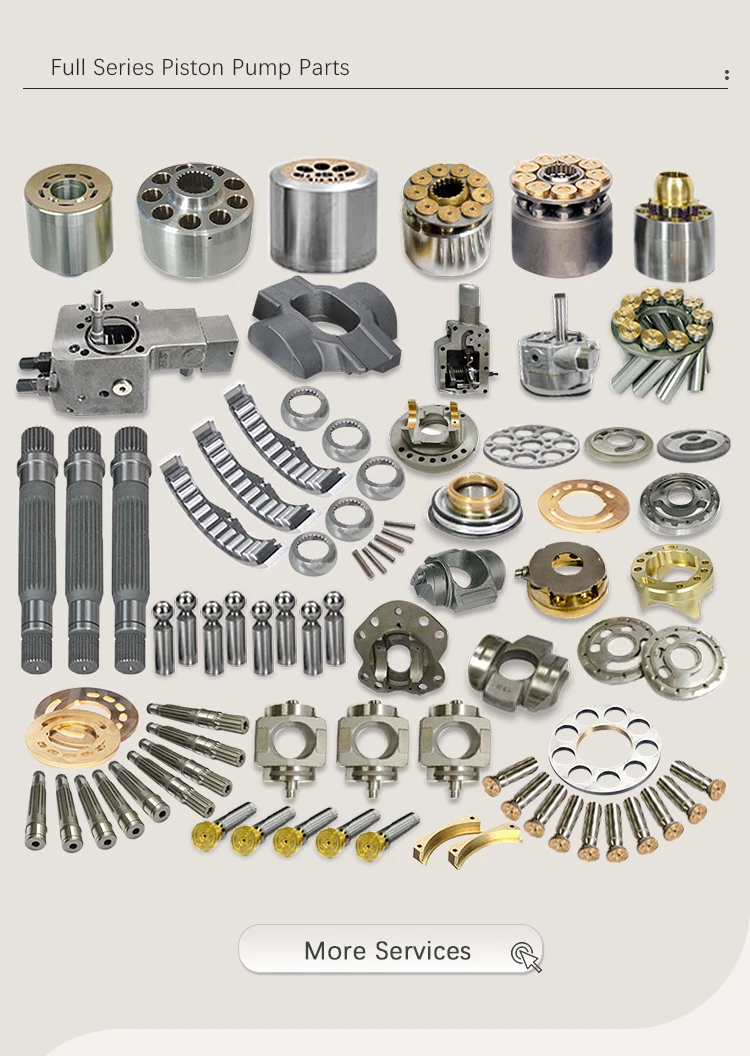 Full Series Piston Pump Parts

More Services