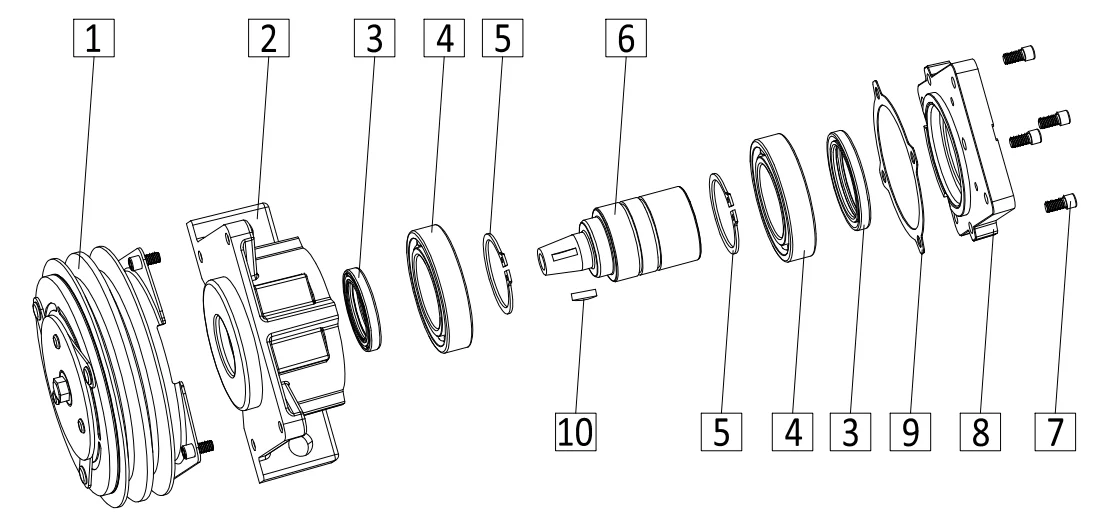 1 2 3 4 5 6

10 5 4 3 9 8 7