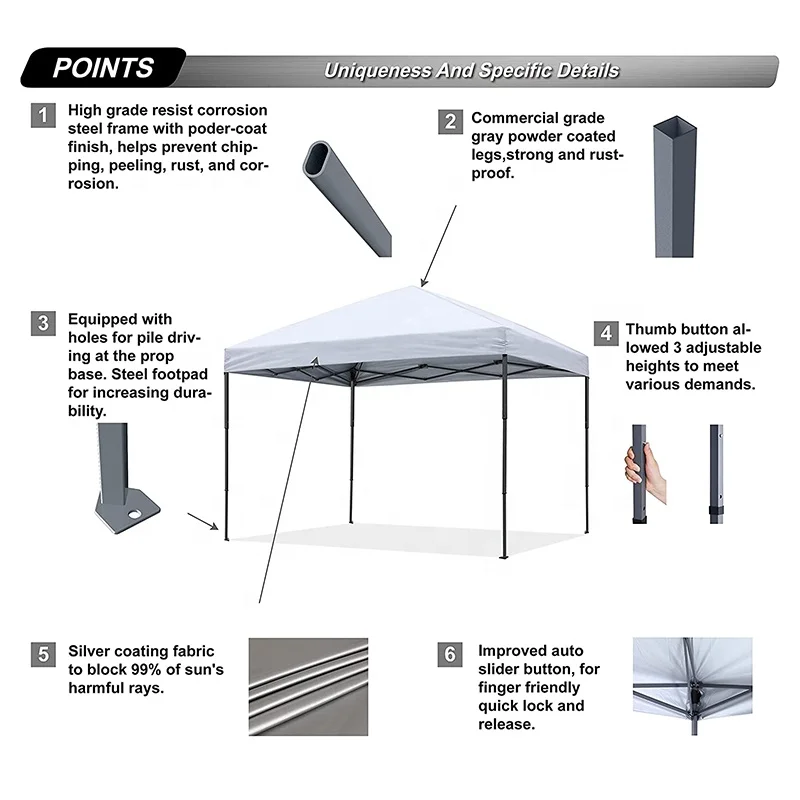 POINTS

Uniqueness And Specific Details

1 High grade resist corrosion steel frame with poder-coat finish, helps prevent chipping, peeling, rust, and corrosion.

2 Commercial grade gray powder coated legs,strong and rustproof.

3 Equipped with holes for pile driving at the prop base. Steel footpad for increasing durability.

4 Thumb button allowed 3 adjustable heights to meet various demands.

5 Silver coating fabric to block 99% of sun's harmful rays.

6 Improved auto slider button, for finger friendly quick lock and release.