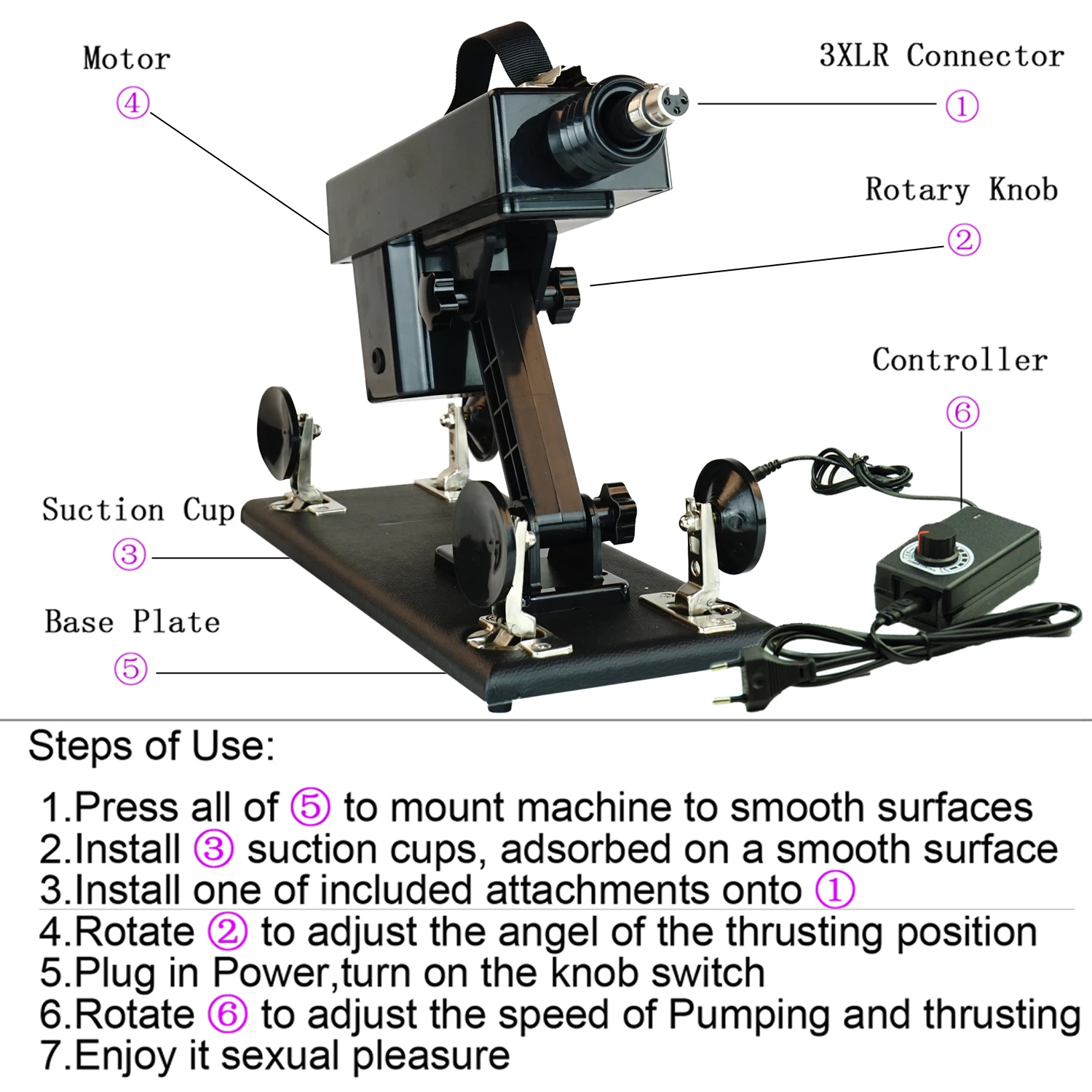 Motor
④

3XLR Connector
①

Rotary Knob
②

Controller
⑥

Suction Cup
③

Base Plate
⑤

Steps of Use:

1.Press all of ⑤ to mount machine to smooth surfaces
2.Install ③ suction cups, adsorbed on a smooth surface
3.Install one of included attachments onto ①
4.Rotate ② to adjust the angel of the thrusting position
5.Plug in Power,turn on the knob switch
6.Rotate ⑥ to adjust the speed of Pumping and thrusting
7.Enjoy it sexual pleasure