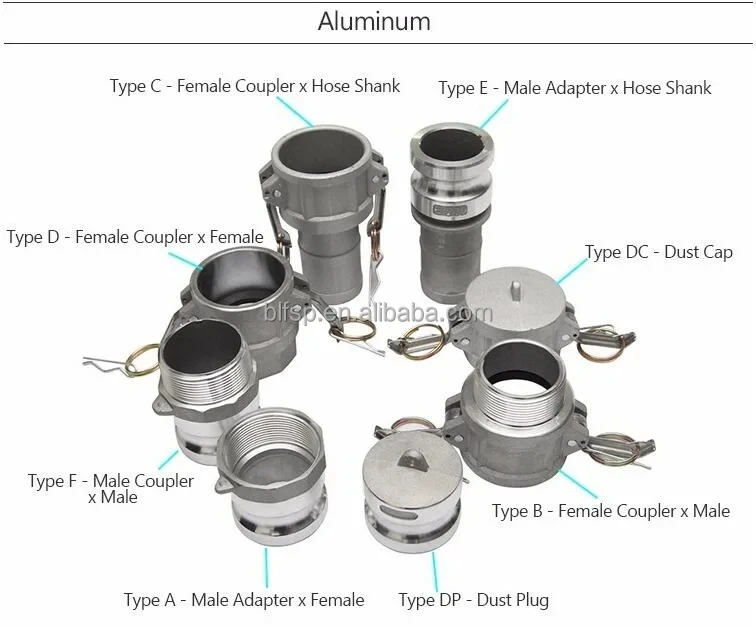 Aluminum

Type C - Female Coupler x Hose Shank

Type E - Male Adapter x Hose Shank

Type D - Female Coupler x Female

Type DC - Dust Cap

blfsp.en.alibaba.com

Type F - Male Coupler x Male

Type B - Female Coupler x Male

Type A - Male Adapter x Female

Type DP - Dust Plug