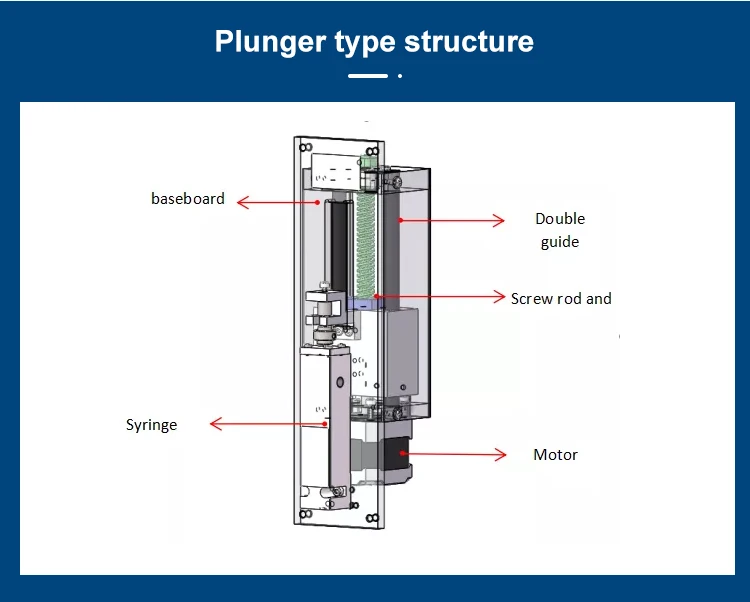 Plunger type structure

baseboard

Double guide

Screw rod and

Syringe

Motor