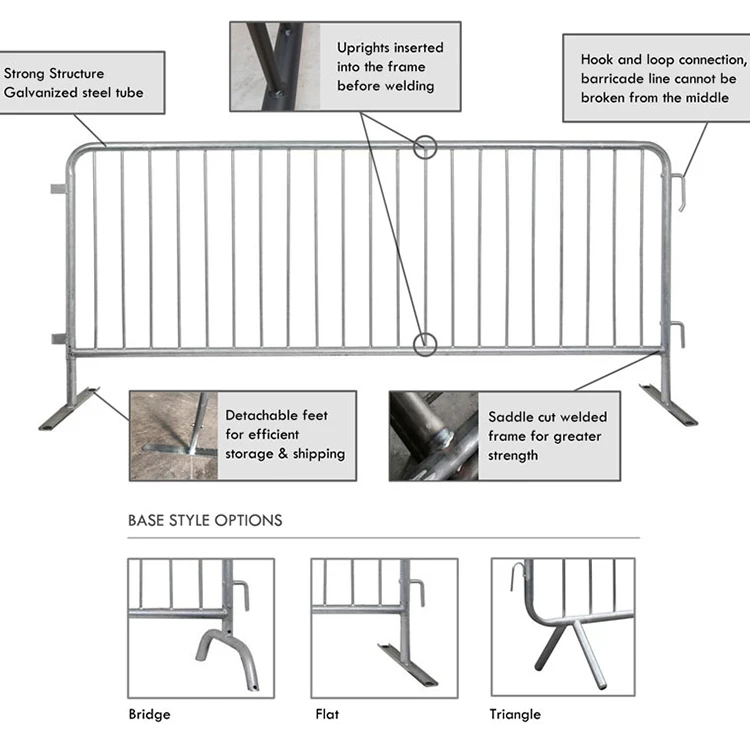 Strong Structure
Galvanized steel tube

Uprights inserted into the frame before welding

Hook and loop connection, barricade line cannot be broken from the middle

Detachable feet for efficient storage & shipping

Saddle cut welded frame for greater strength

BASE STYLE OPTIONS

Bridge

Flat

Triangle