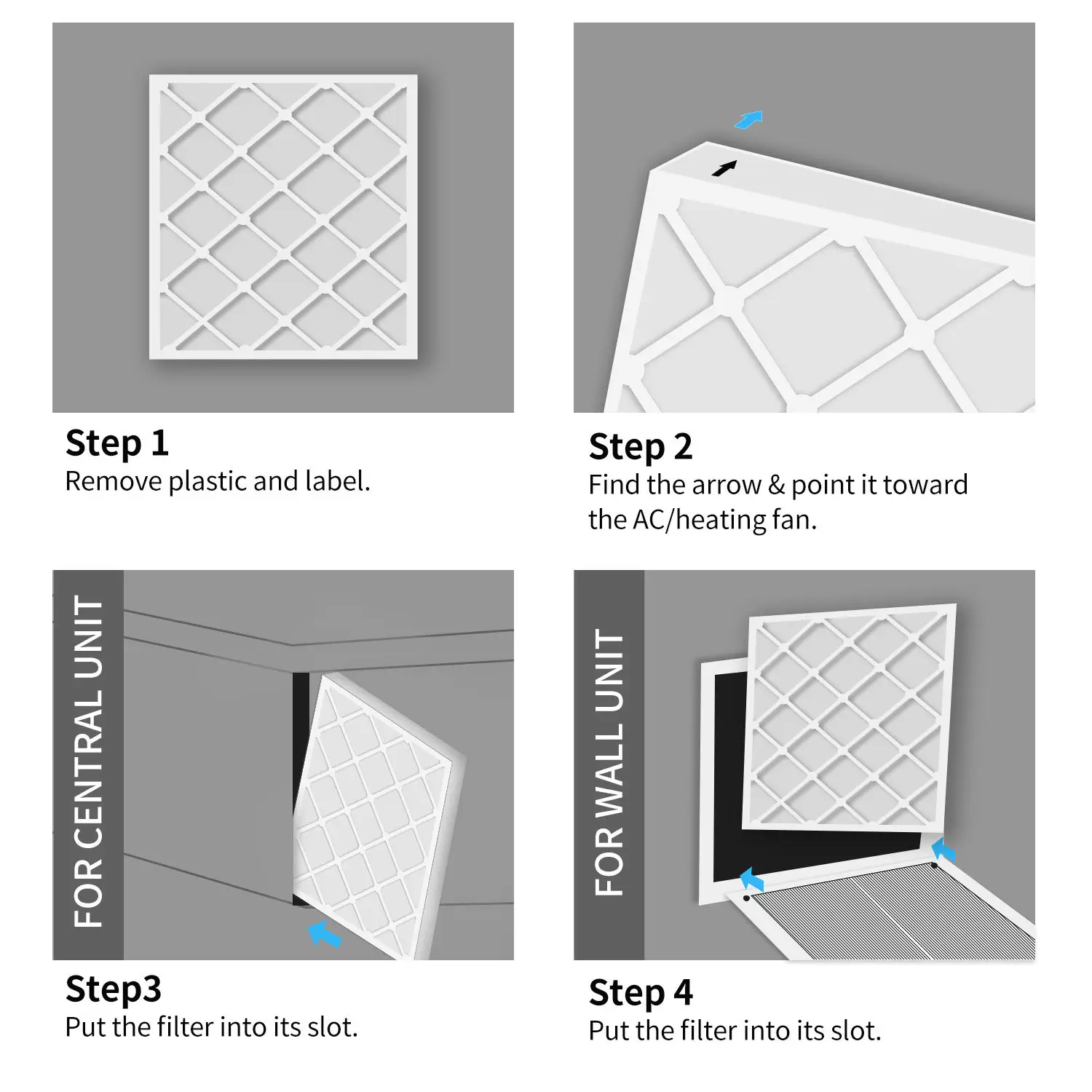 Step 1
Remove plastic and label.

Step 2
Find the arrow & point it toward the AC/heating fan.

FOR CENTRAL UNIT

Step3
Put the filter into its slot.

FOR WALL UNIT

Step 4
Put the filter into its slot.