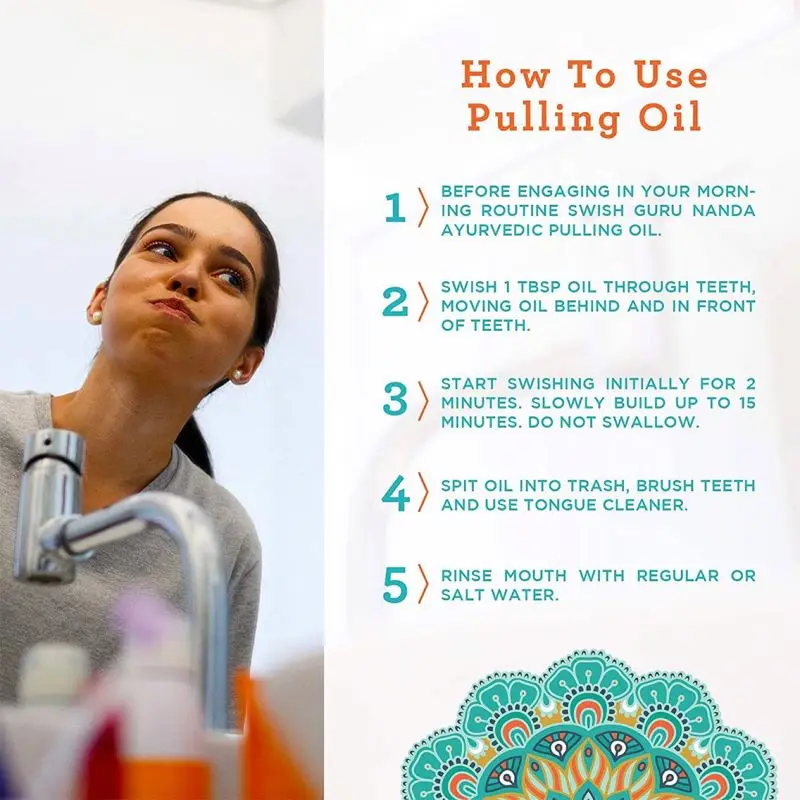 How To Use
Pulling Oil

1 BEFORE ENGAGING IN YOUR MORNING ROUTINE SWISH GURU NANDA AYURVEDIC PULLING OIL.

2 SWISH 1 TBSP OIL THROUGH TEETH, MOVING OIL BEHIND AND IN FRONT OF TEETH.

3 START SWISHING INITIALLY FOR 2 MINUTES. SLOWLY BUILD UP TO 15 MINUTES. DO NOT SWALLOW.

4 SPIT OIL INTO TRASH, BRUSH TEETH AND USE TONGUE CLEANER.

5 RINSE MOUTH WITH REGULAR OR SALT WATER.