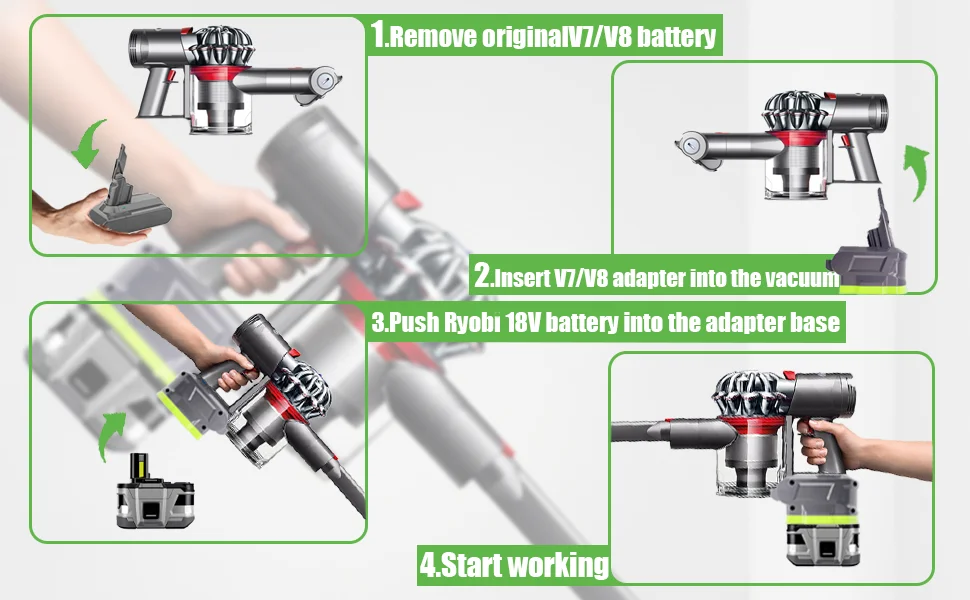 1.Remove originalV7/V8 battery

2.Insert V7/V8 adapter into the vacuum

3.Push Ryobi 18V battery into the adapter base

4.Start working