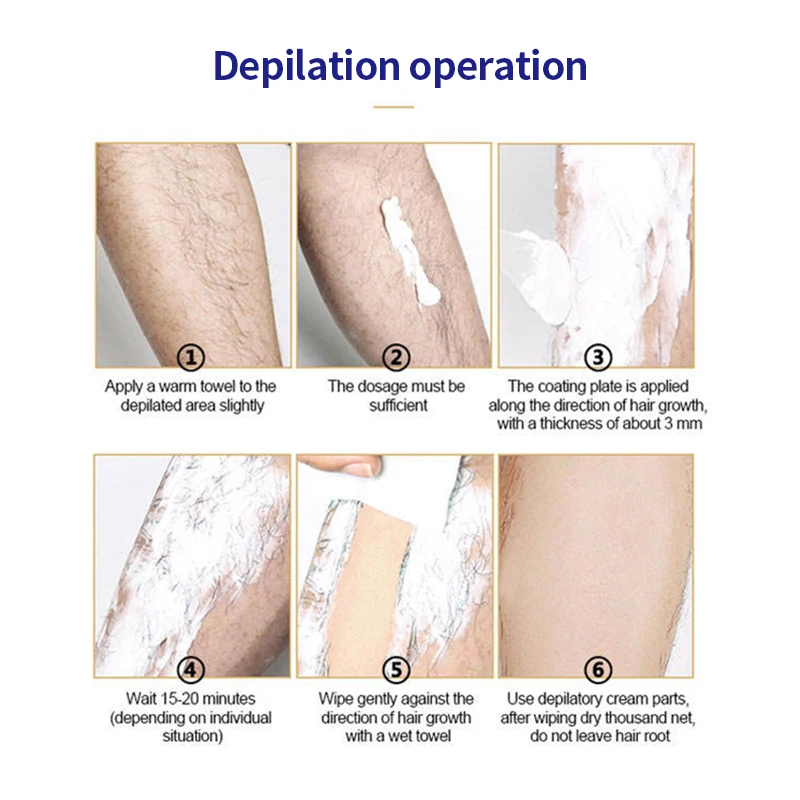 Depilation operation

①
Apply a warm towel to the depilated area slightly

②
The dosage must be sufficient

③
The coating plate is applied along the direction of hair growth, with a thickness of about 3 mm

④
Wait 15-20 minutes (depending on individual situation)

⑤
Wipe gently against the direction of hair growth with a wet towel

⑥
Use depilatory cream parts, after wiping dry thousand net, do not leave hair root