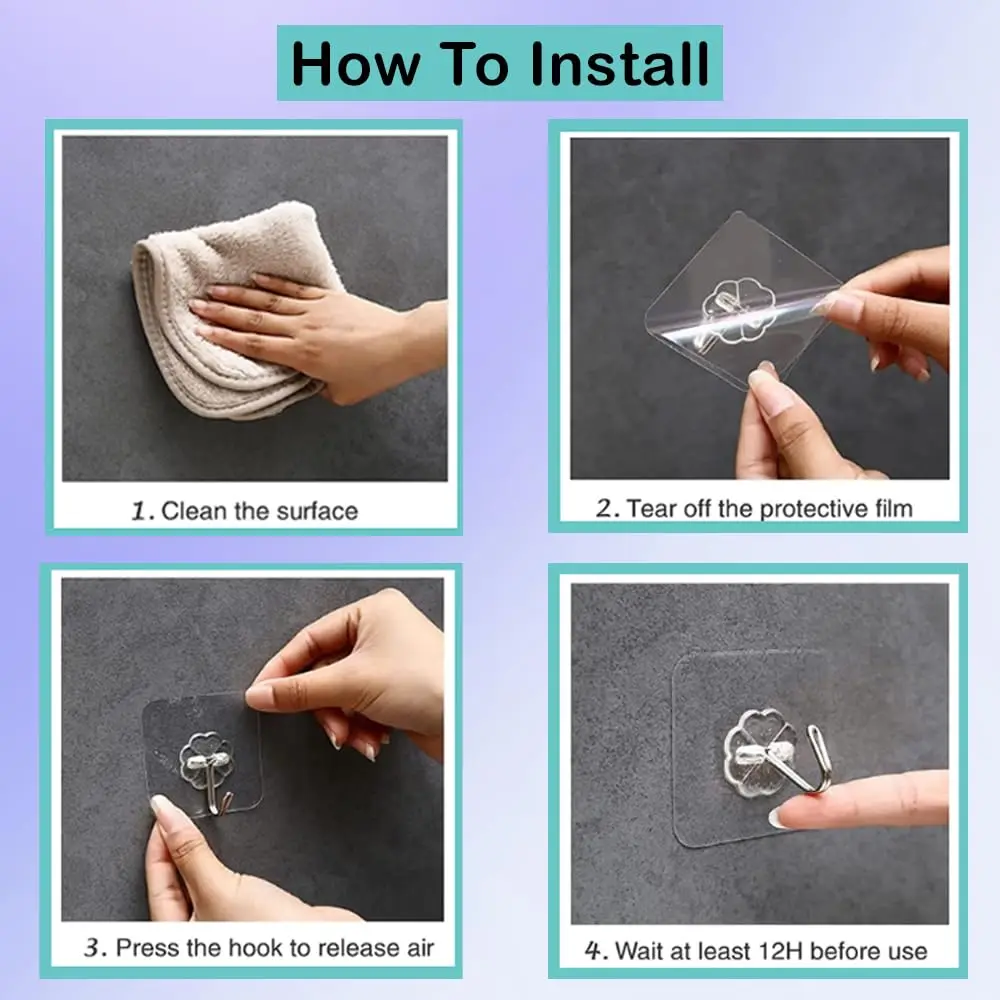 How To Install

1. Clean the surface

2. Tear off the protective film

3. Press the hook to release air

4. Wait at least 12H before use