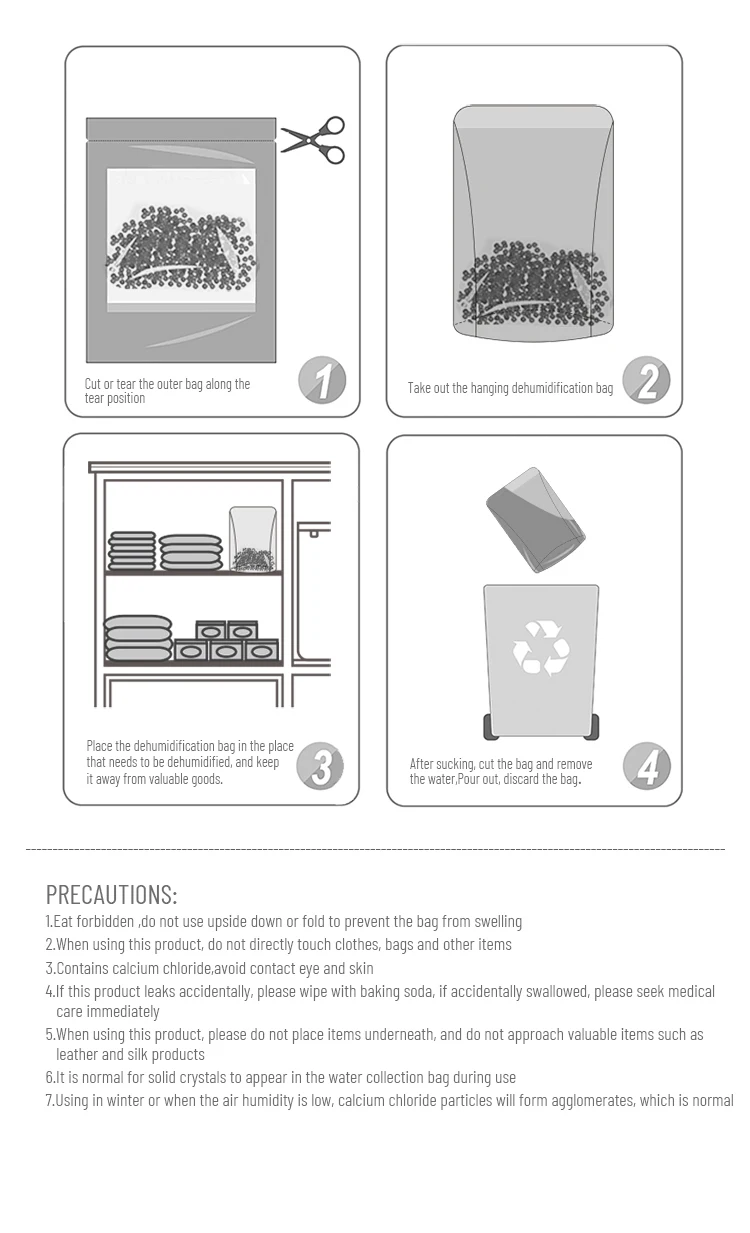 Cut or tear the outer bag along the tear position

1

Take out the hanging dehumidification bag

2

Place the dehumidification bag in the place that needs to be dehumidified, and keep it away from valuable goods.

3

After sucking, cut the bag and remove the water,Pour out, discard the bag.

4

PRECAUTIONS:

1.Eat forbidden ,do not use upside down or fold to prevent the bag from swelling
2.When using this product, do not directly touch clothes, bags and other items
3.Contains calcium chloride,avoid contact eye and skin
4.If this product leaks accidentally, please wipe with baking soda, if accidentally swallowed, please seek medical care immediately
5.When using this product, please do not place items underneath, and do not approach valuable items such as leather and silk products
6.It is normal for solid crystals to appear in the water collection bag during use
7.Using in winter or when the air humidity is low, calcium chloride particles will form agglomerates, which is normal