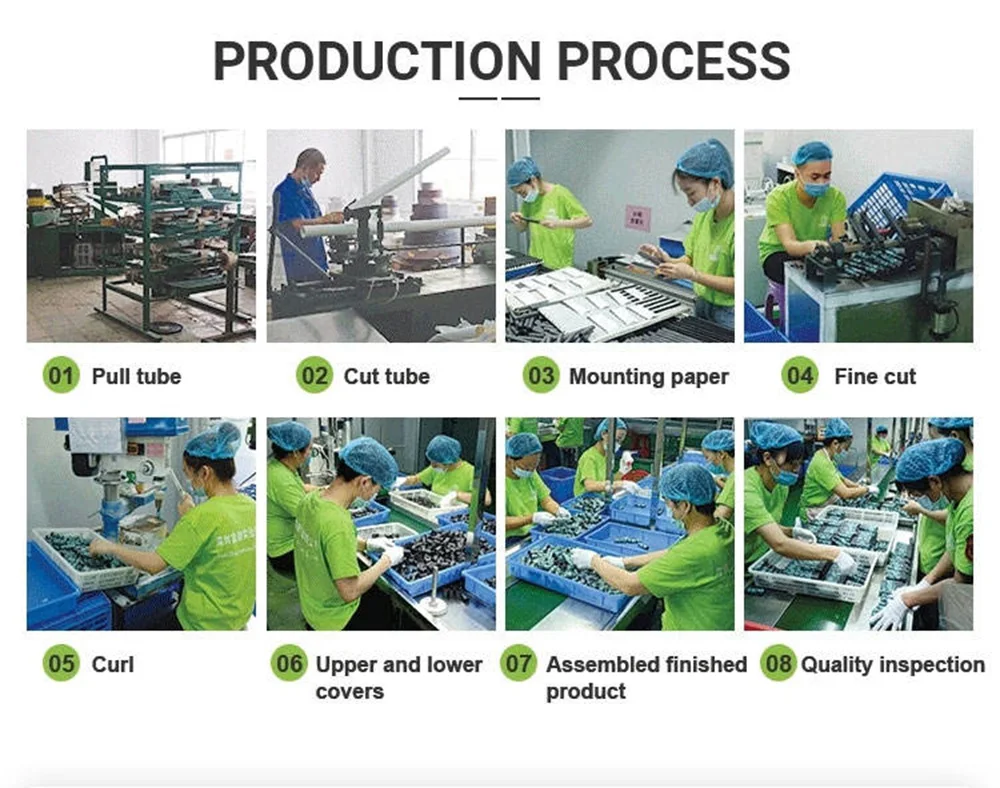 PRODUCTION PROCESS

01 Pull tube

02 Cut tube

03 Mounting paper

04 Fine cut

05 Curl

06 Upper and lower covers

07 Assembled finished product

08 Quality inspection