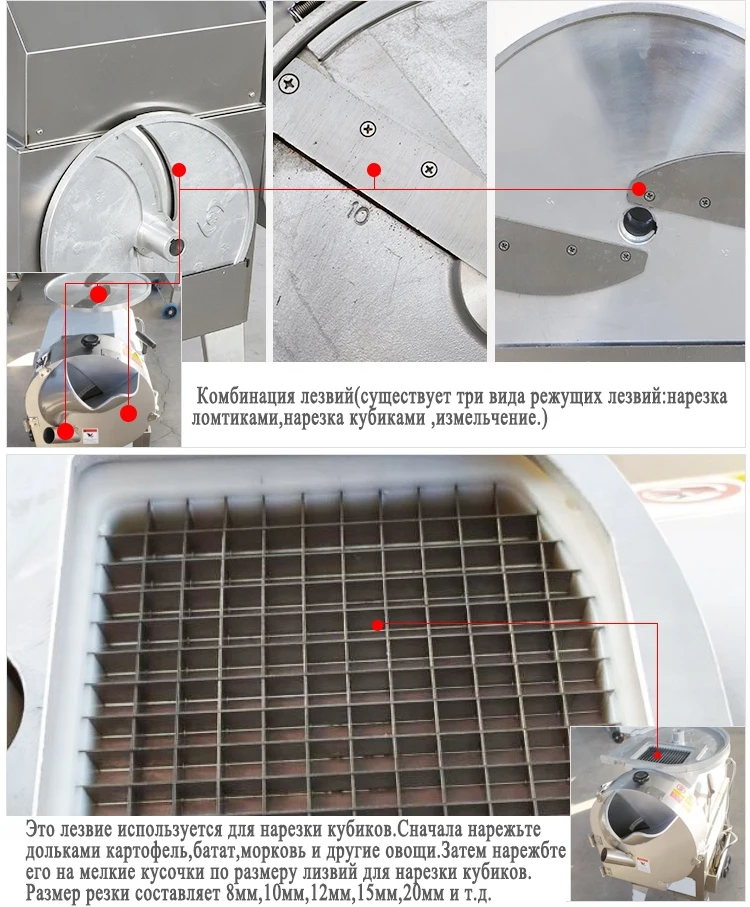 10

Комбинация лезвий(существует три вида режущих лезвий:нарезка ломтиками,нарезка кубиками ,измельчение.)

Это лезвие используется для нарезки кубиков.Сначала нарежьте дольками картофель,батат,морковь и другие овощи.Затем нарежбте его на мелкие кусочки по размеру лизвий для нарезки кубиков. Размер резки составляет 8мм,10мм,12мм,15мм,20мм и т.д.