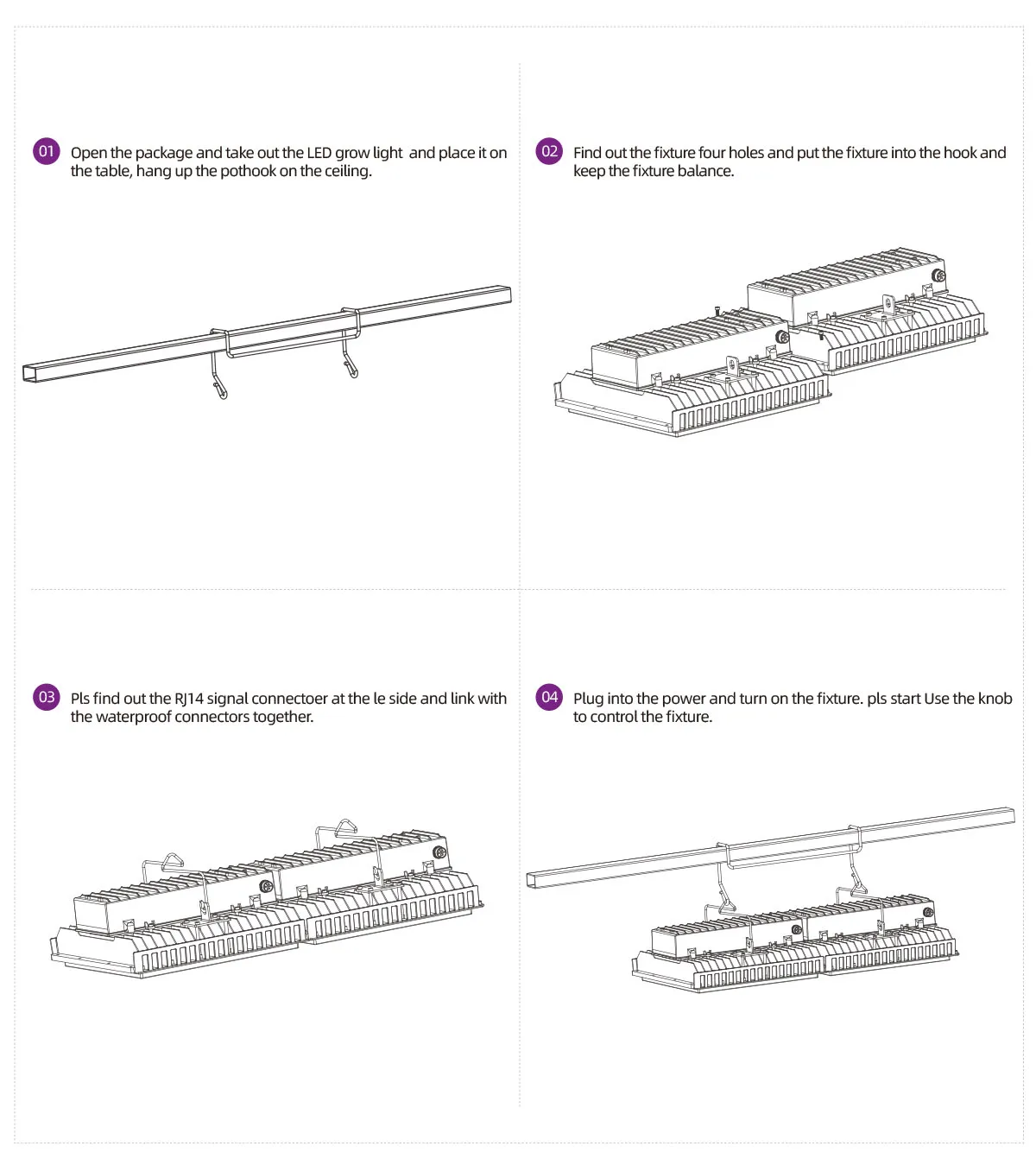 01 Open the package and take out the LED grow light and place it on the table, hang up the pothook on the ceiling.

02 Find out the fixture four holes and put the fixture into the hook and keep the fixture balance.

03 Pls find out the RJ14 signal connectoer at the le side and link with the waterproof connectors together.

04 Plug into the power and turn on the fixture. pls start Use the knob to control the fixture.