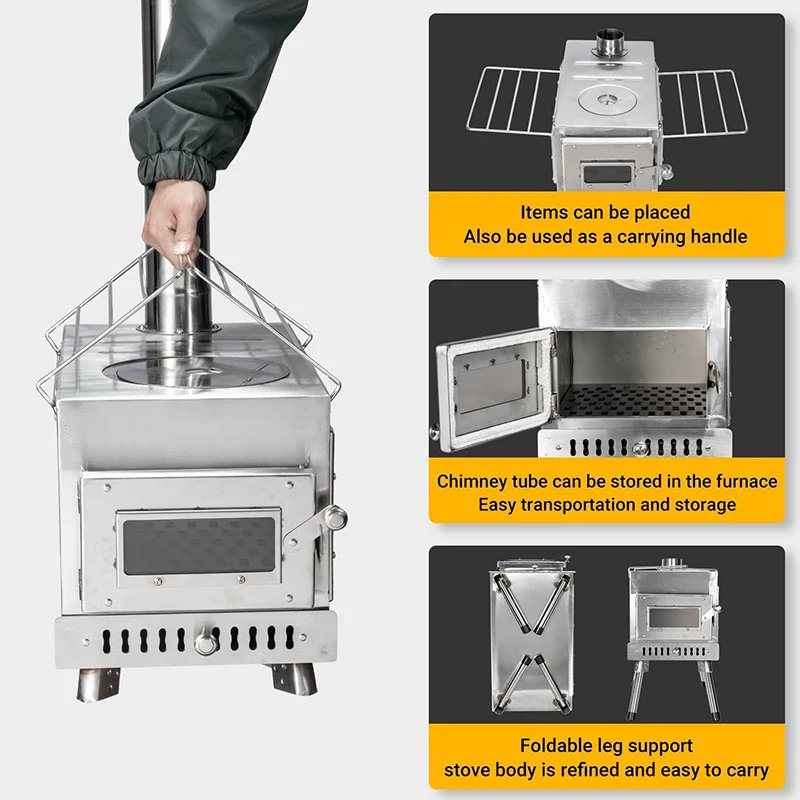 Items can be placed
Also be used as a carrying handle

Chimney tube can be stored in the furnace
Easy transportation and storage

Foldable leg support
stove body is refined and easy to carry