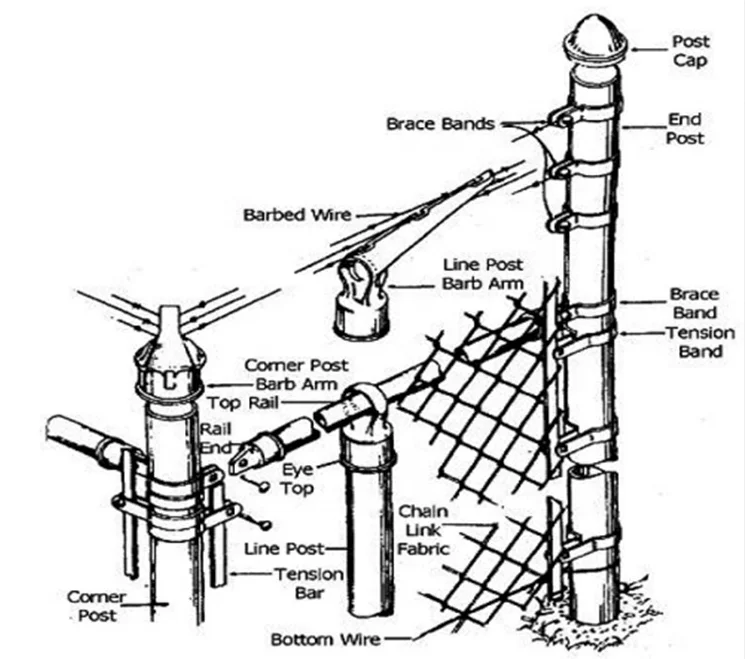 Post Cap

Brace Bands

End Post

Barbed Wire

Line Post Barb Arm

Brace Band

Tension Band

Corner Post Barb Arm

Top Rail

Rail End

Eye Top

Chain Link Fabric

Line Post

Tension Bar

Corner Post

Bottom Wire