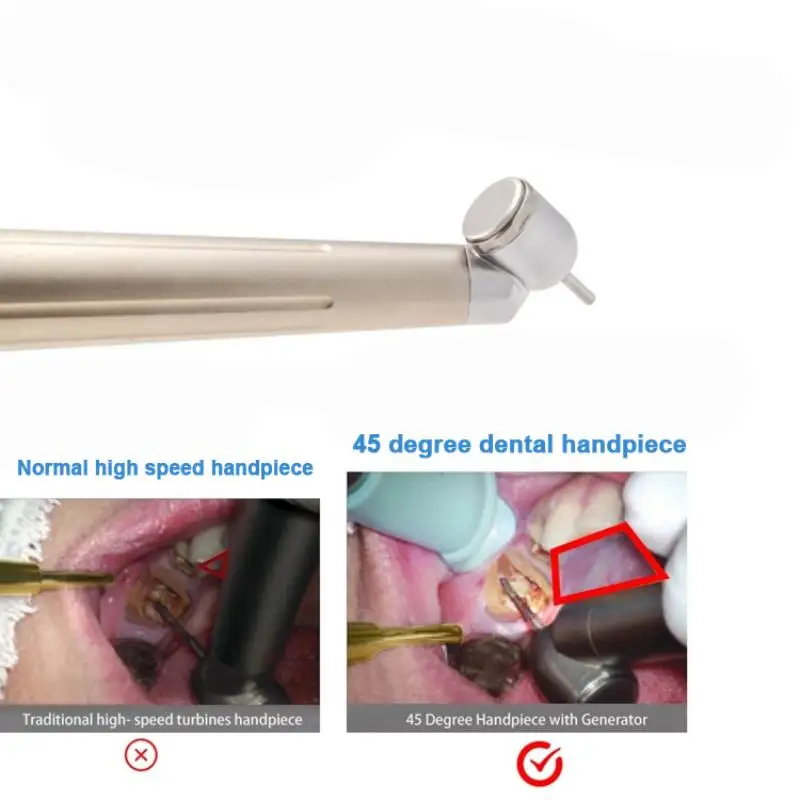 Normal high speed handpiece

Traditional high- speed turbines handpiece

45 degree dental handpiece

45 Degree Handpiece with Generator