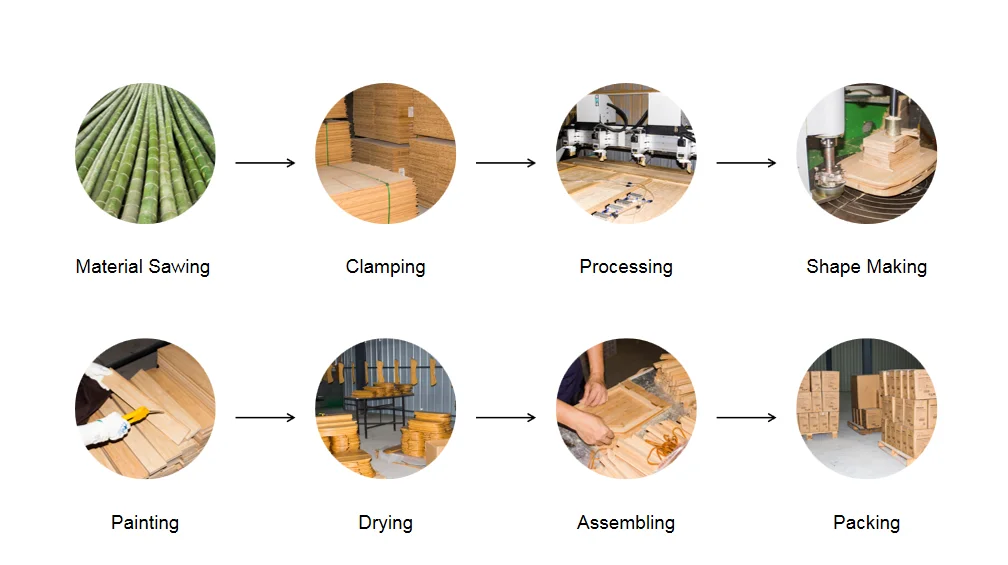 Material Sawing

Clamping

Processing

Shape Making

Painting

Drying

Assembling

Packing