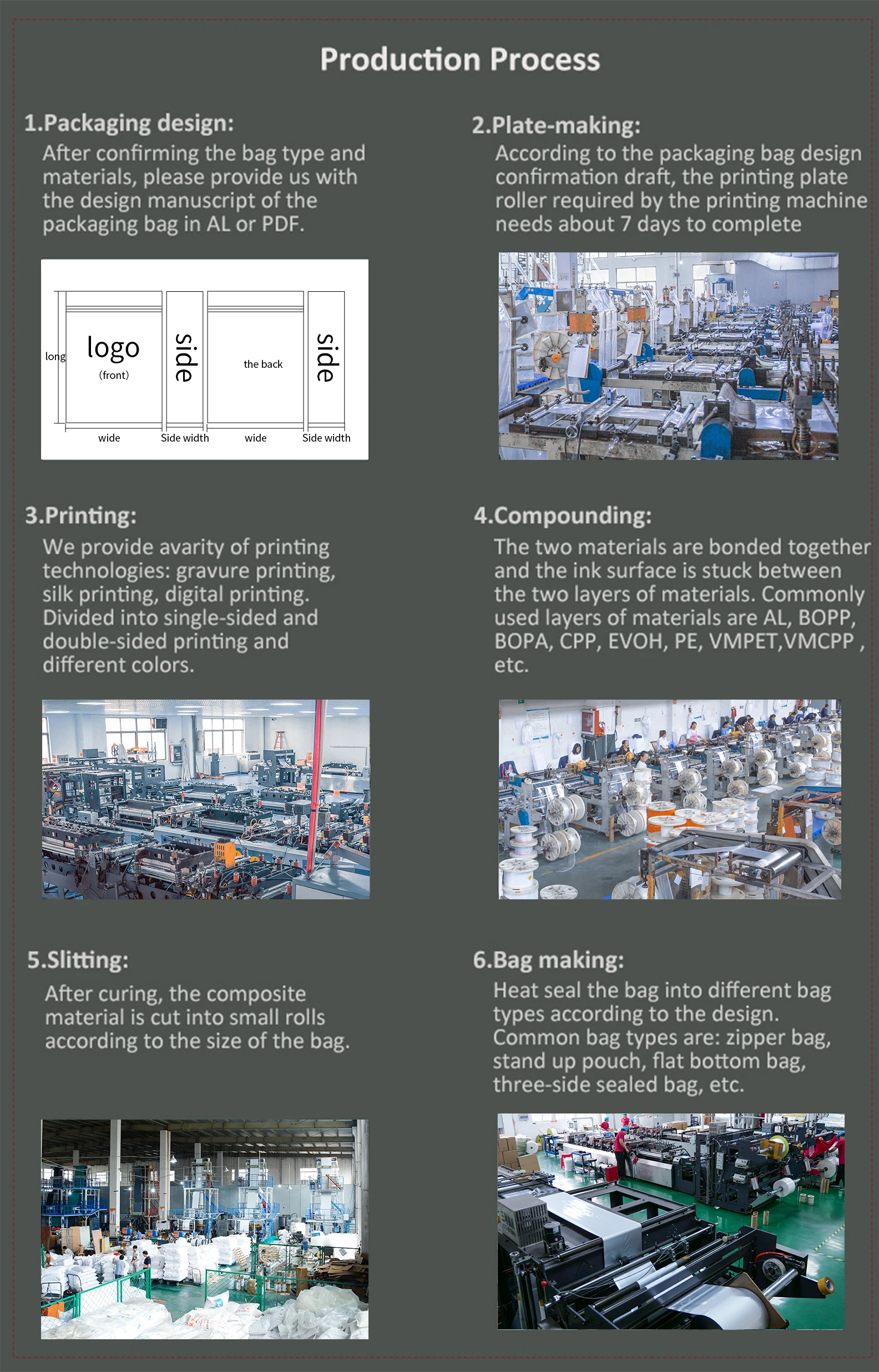 Production Process

1.Packaging design:
After confirming the bag type and materials, please provide us with the design manuscript of the packaging bag in AL or PDF.

long
logo
(front)
side
the back
side
wide
Side width
wide
Side width

2.Plate-making:
According to the packaging bag design confirmation draft, the printing plate roller required by the printing machine needs about 7 days to complete

3.Printing:
We provide avarity of printing technologies: gravure printing, silk printing, digital printing. Divided into single-sided and double-sided printing and different colors.

4.Compounding:
The two materials are bonded together and the ink surface is stuck between the two layers of materials. Commonly used layers of materials are AL, BOPP, BOPA, CPP, EVOH, PE, VMPET,VMCPP , etc.

5.Slitting:
After curing, the composite material is cut into small rolls according to the size of the bag.

6.Bag making:
Heat seal the bag into different bag types according to the design. Common bag types are: zipper bag, stand up pouch, flat bottom bag, three-side sealed bag, etc.