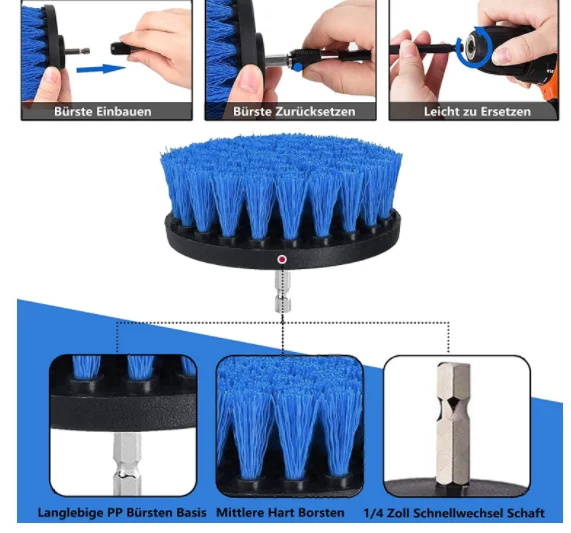 Bürste Einbauen
Bürste Zurücksetzen
Leicht zu Ersetzen

Langlebige PP Bürsten Basis
Mittlere Hart Borsten
1/4 Zoll Schnellwechsel Schaft