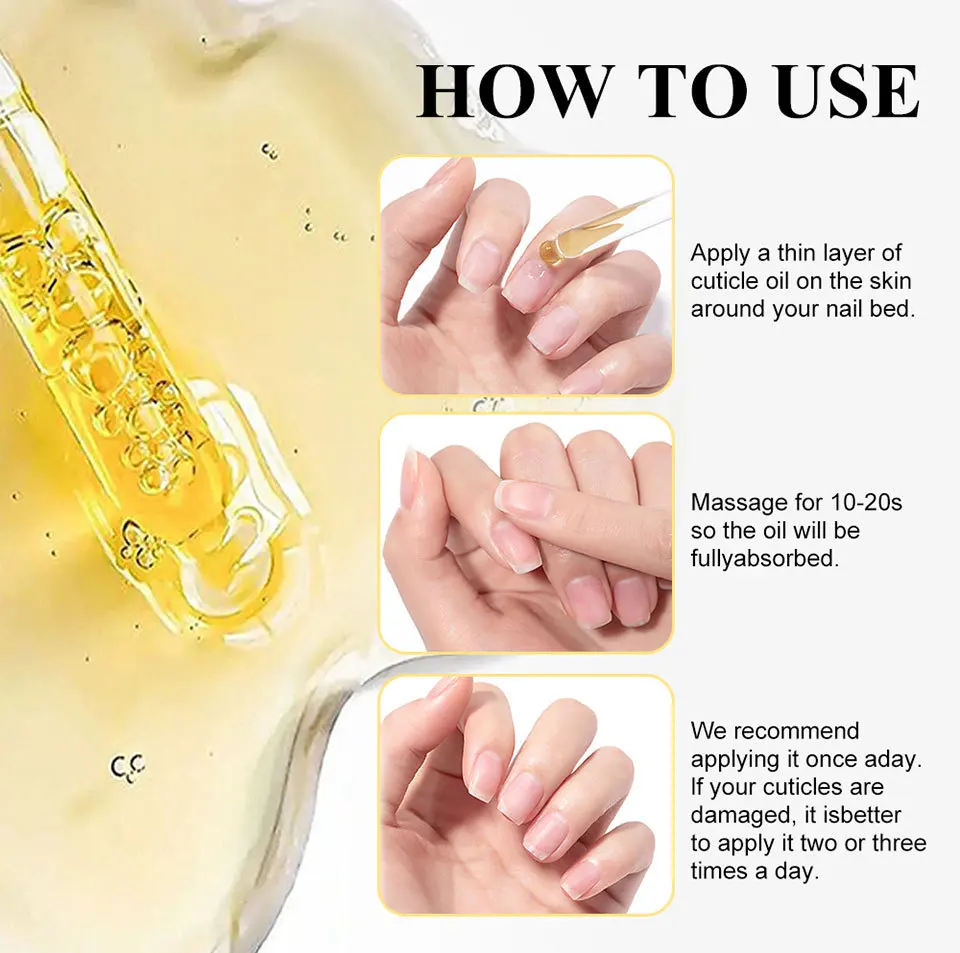 HOW TO USE

Apply a thin layer of cuticle oil on the skin around your nail bed.

Massage for 10-20s so the oil will be fullyabsorbed.

We recommend applying it once aday. If your cuticles are damaged, it isbetter to apply it two or three times a day.