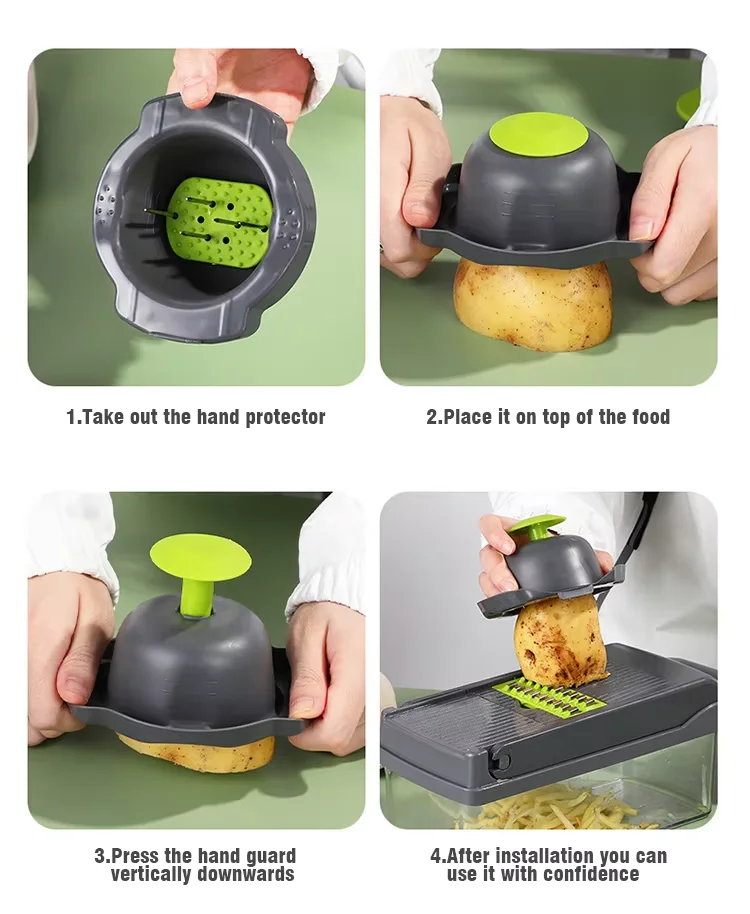 1.Take out the hand protector

2.Place it on top of the food

3.Press the hand guard vertically downwards

4.After installation you can use it with confidence