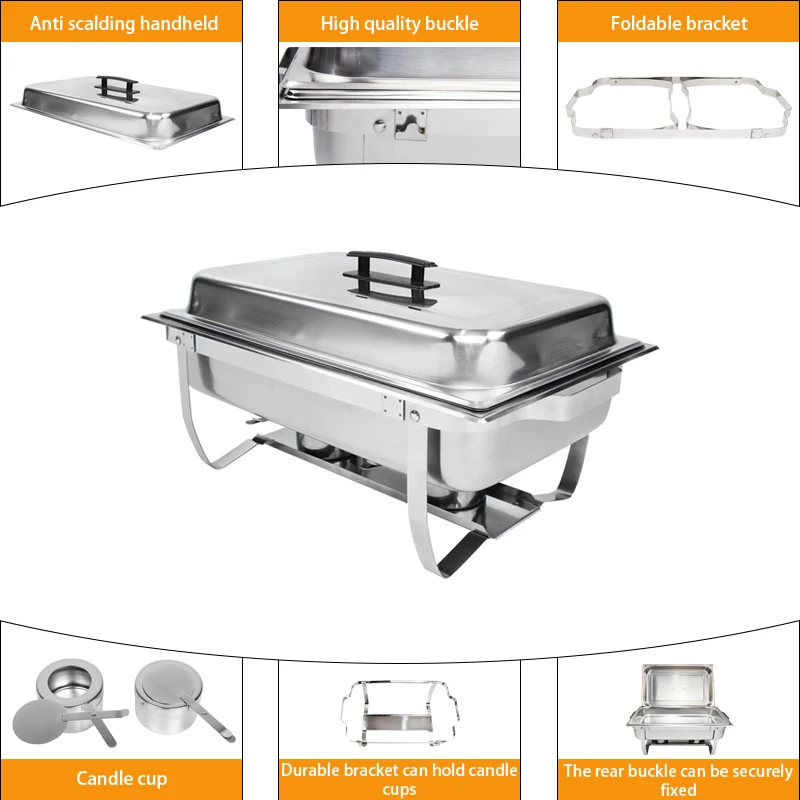 Anti scalding handheld

High quality buckle

Foldable bracket

Candle cup

Durable bracket can hold candle cups

The rear buckle can be securely fixed