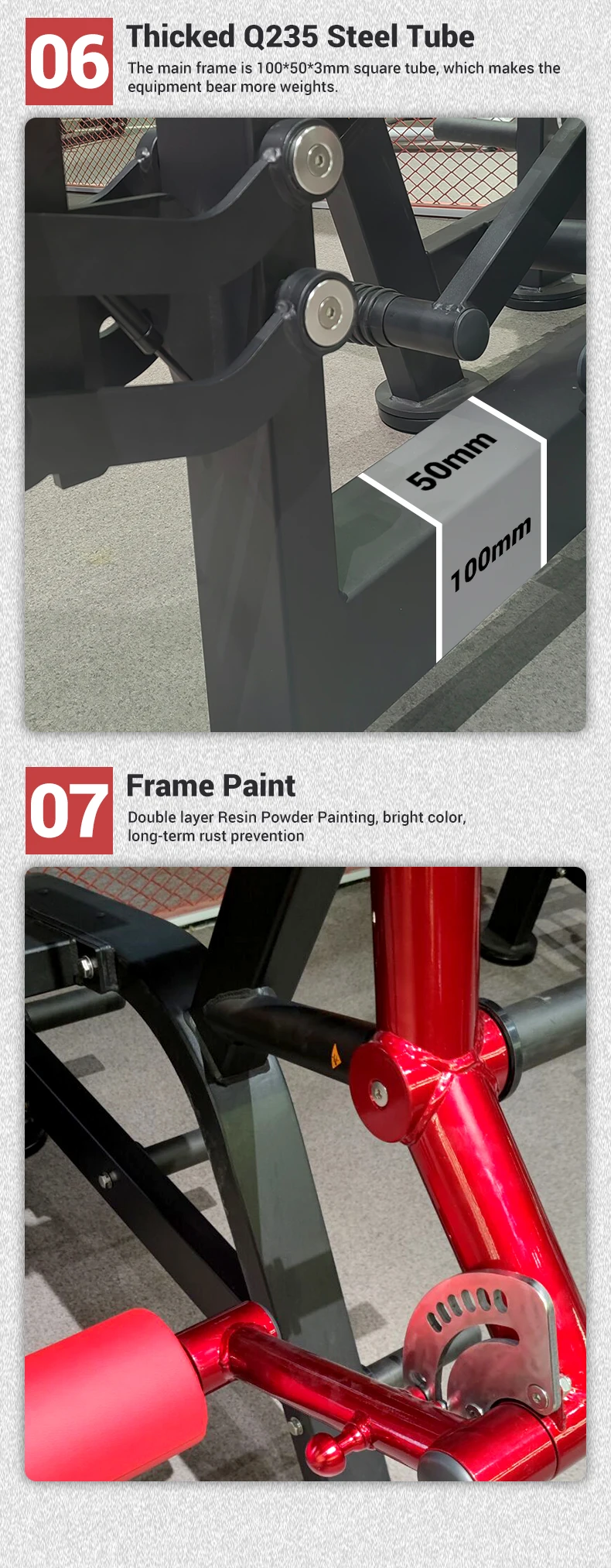 06

Thicked Q235 Steel Tube

The main frame is 100*50*3mm square tube, which makes the equipment bear more weights.

50mm

100mm

07

Frame Paint

Double layer Resin Powder Painting, bright color, long-term rust prevention