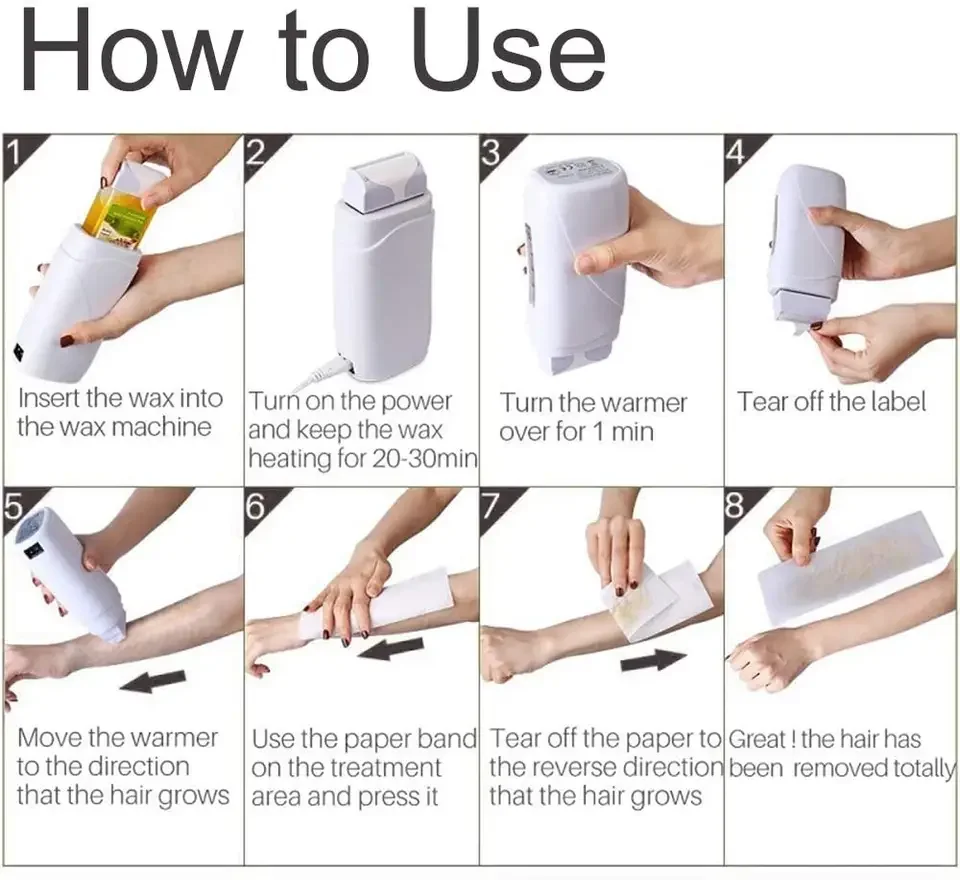 How to Use

1
Insert the wax into the wax machine

2
Turn on the power and keep the wax heating for 20-30min

3
Turn the warmer over for 1 min

4
Tear off the label

5
Move the warmer to the direction that the hair grows

6
Use the paper band on the treatment area and press it

7
Tear off the paper to the reverse direction that the hair grows

8
Great ! the hair has been removed totally