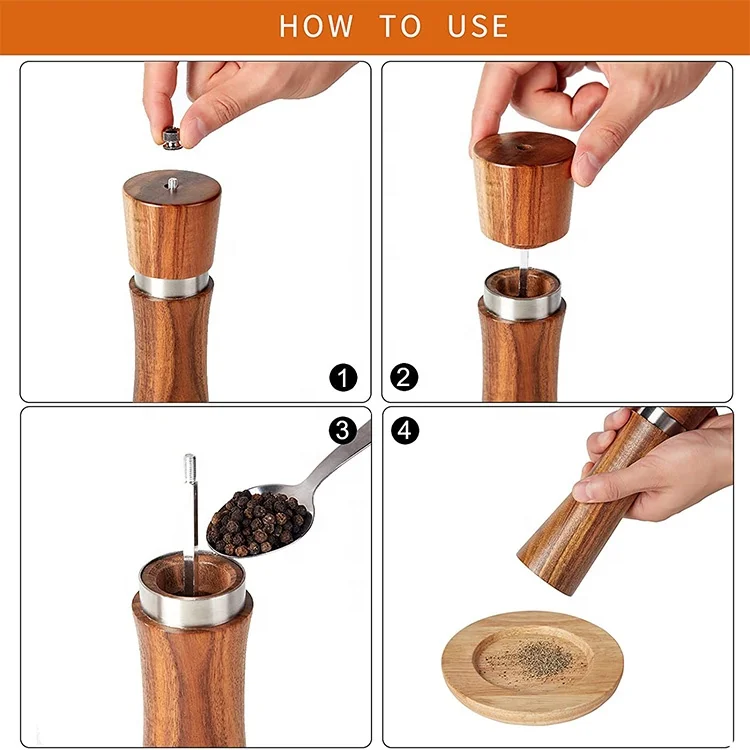 HOW TO USE

1

2

3

4