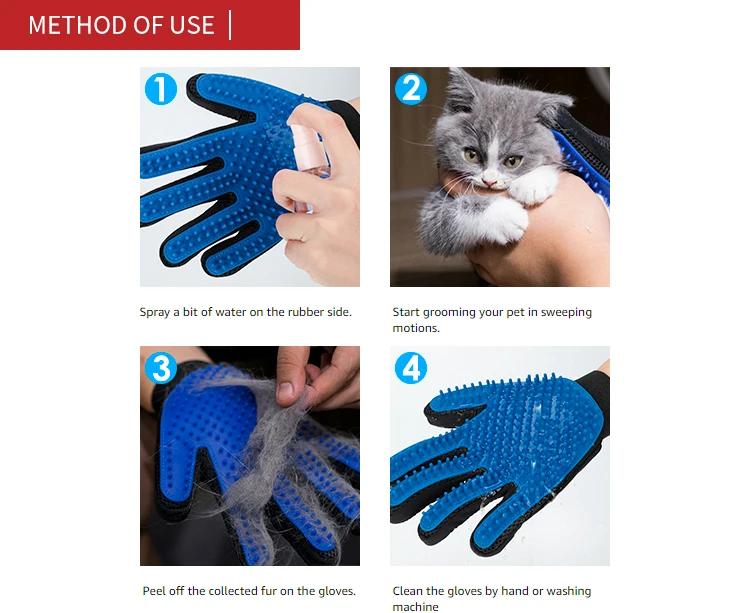 METHOD OF USE |

1

Spray a bit of water on the rubber side.

2

Start grooming your pet in sweeping motions.

3

Peel off the collected fur on the gloves.

4

Clean the gloves by hand or washing machine