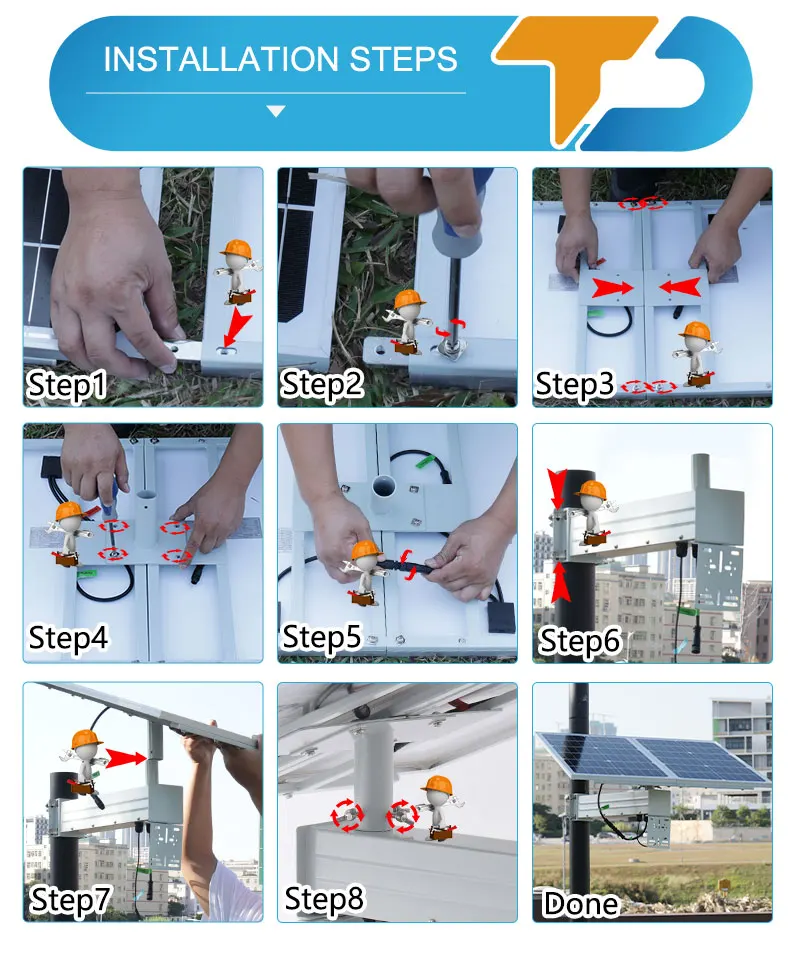 INSTALLATION STEPS

Step1

Step2

Step3

Step4

Step5

Step6

Step7

Step8

Done