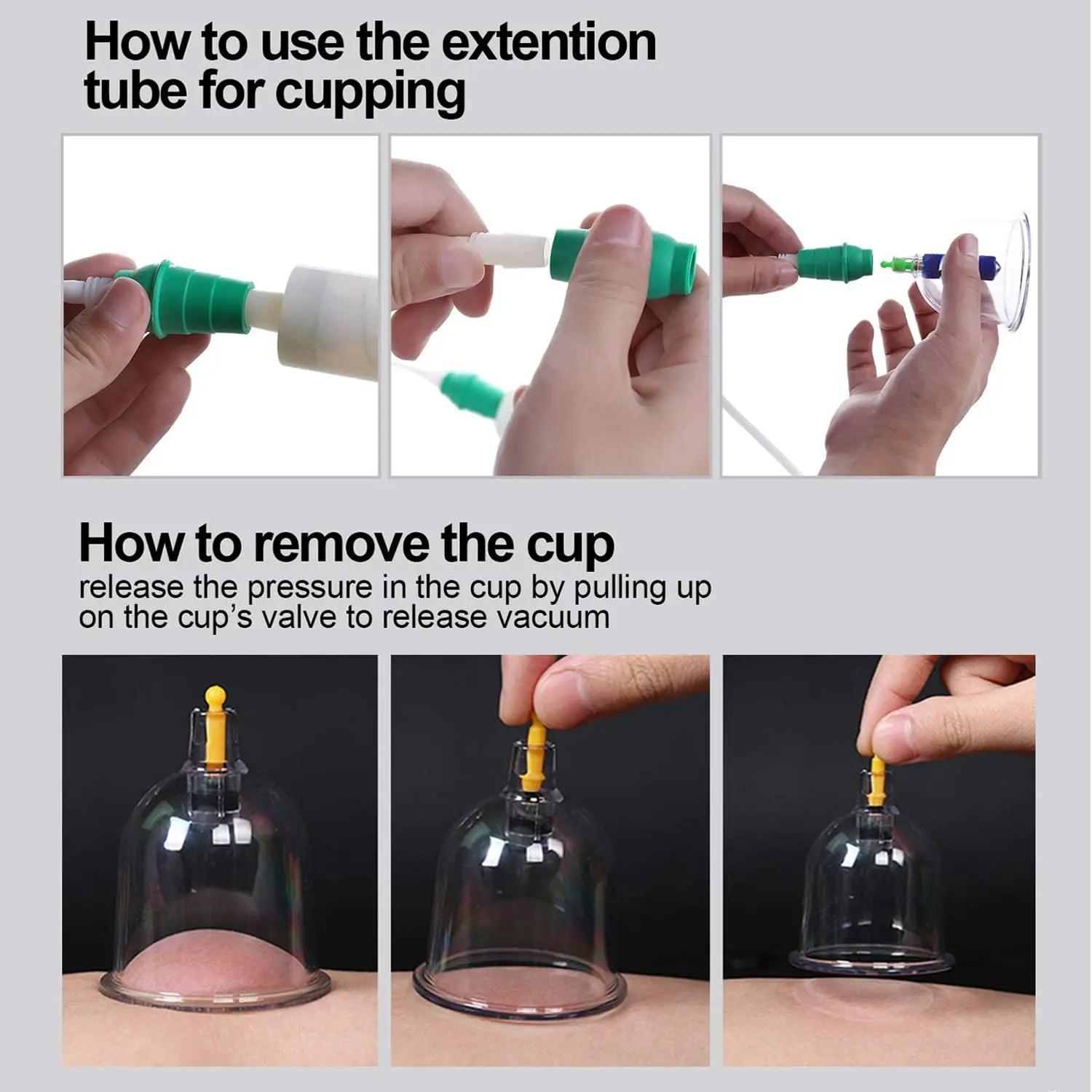 How to use the extention tube for cupping

How to remove the cup

release the pressure in the cup by pulling up on the cup's valve to release vacuum