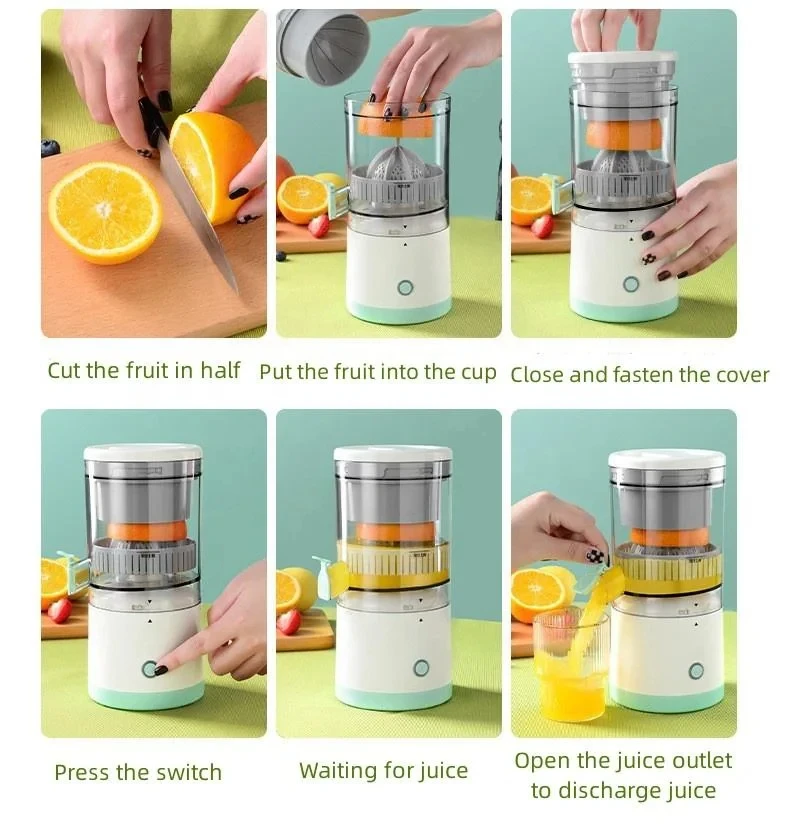 Cut the fruit in half

Put the fruit into the cup

Close and fasten the cover

Press the switch

Waiting for juice

Open the juice outlet to discharge juice