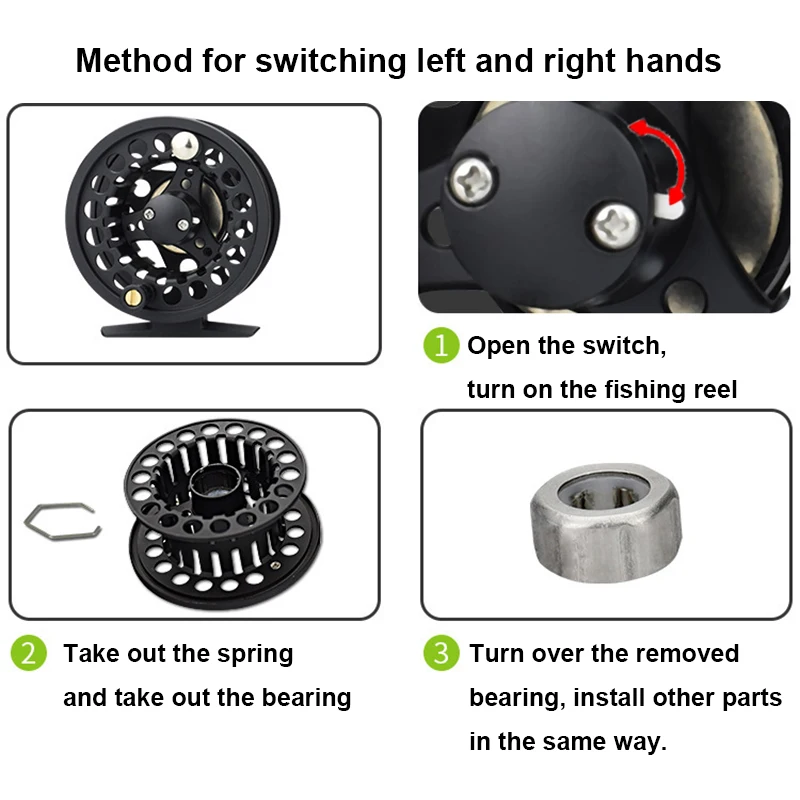 Method for switching left and right hands

1 Open the switch, turn on the fishing reel

2 Take out the spring and take out the bearing

3 Turn over the removed bearing, install other parts in the same way.