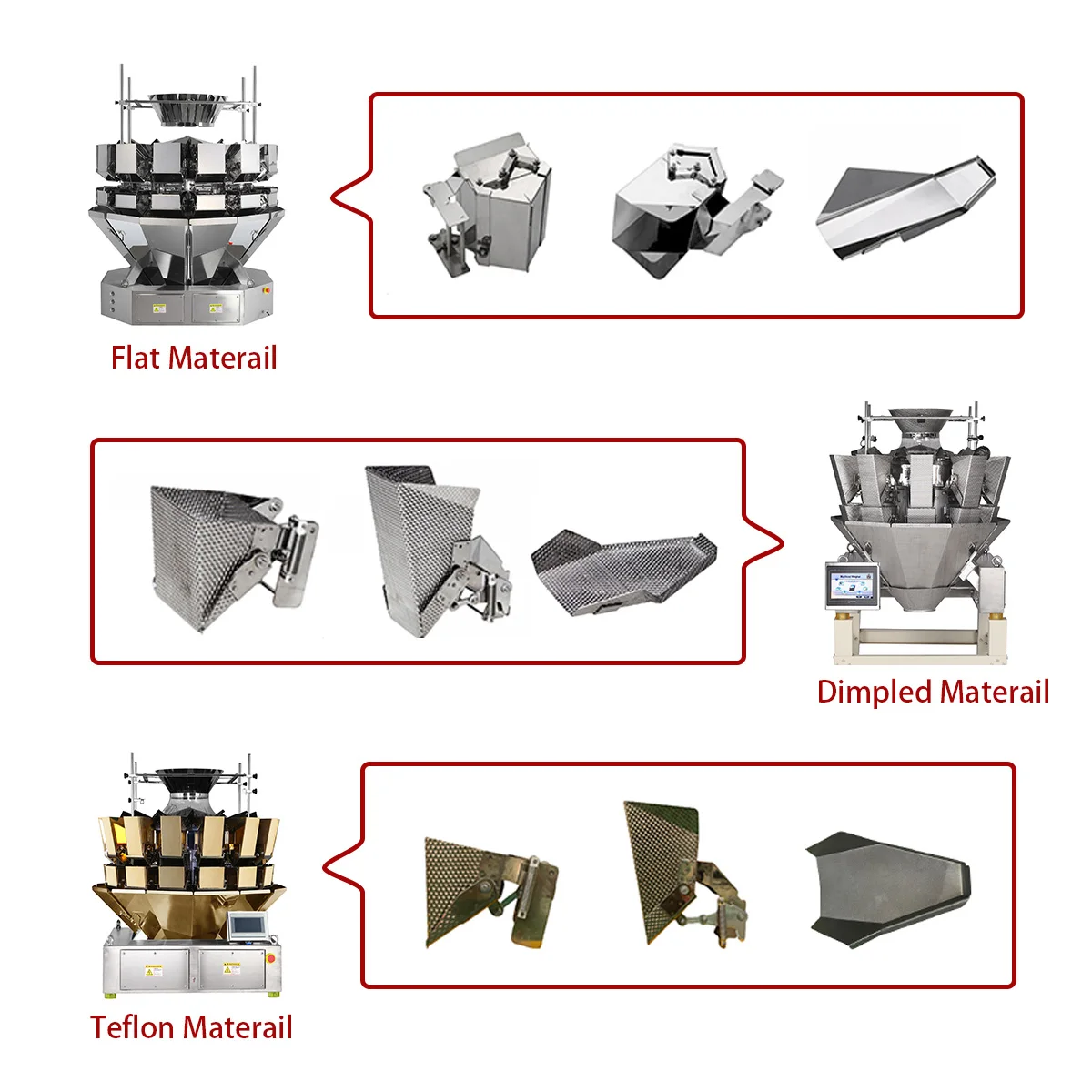 Flat Materail

Dimpled Materail

Teflon Materail