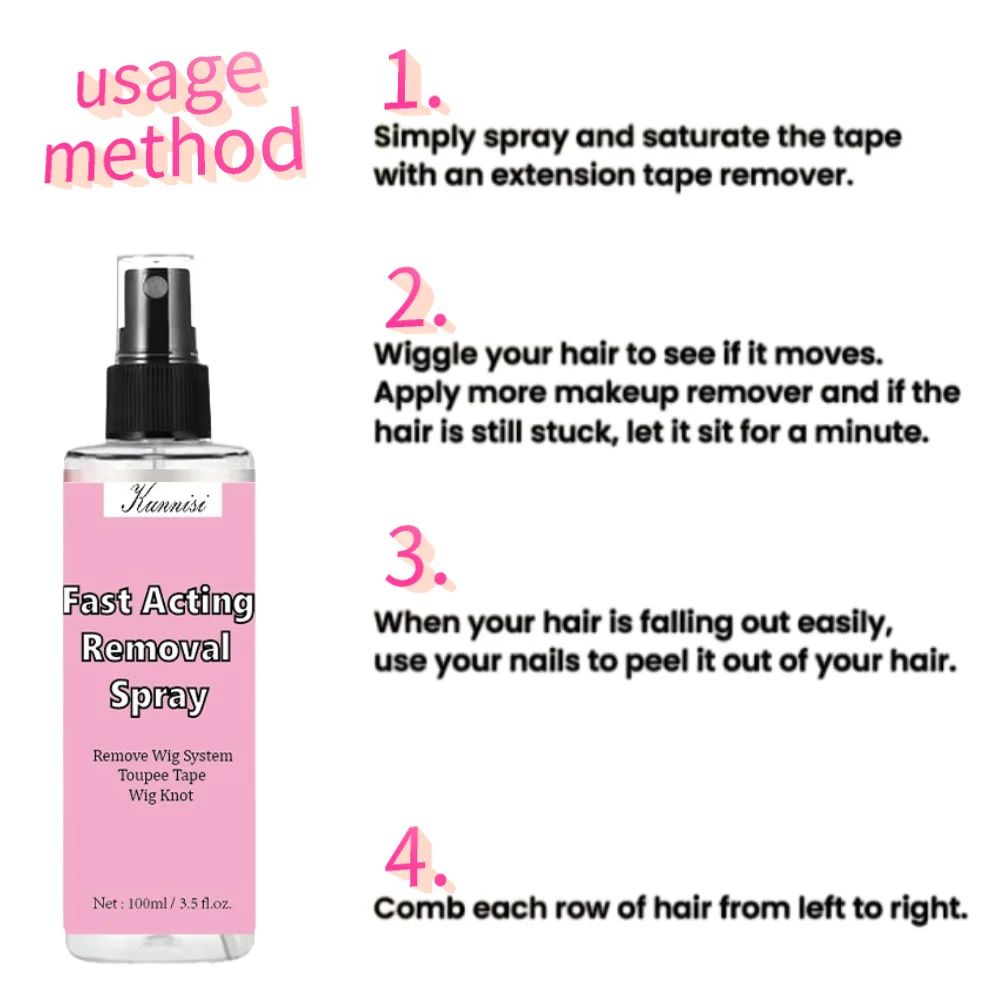 usage method

Kunnisi

Fast Acting Removal Spray

Remove Wig System
Toupee Tape
Wig Knot

Net : 100ml / 3.5 fl.oz.

1.
Simply spray and saturate the tape with an extension tape remover.

2.
Wiggle your hair to see if it moves. Apply more makeup remover and if the hair is still stuck, let it sit for a minute.

3.
When your hair is falling out easily, use your nails to peel it out of your hair.

4.
Comb each row of hair from left to right.