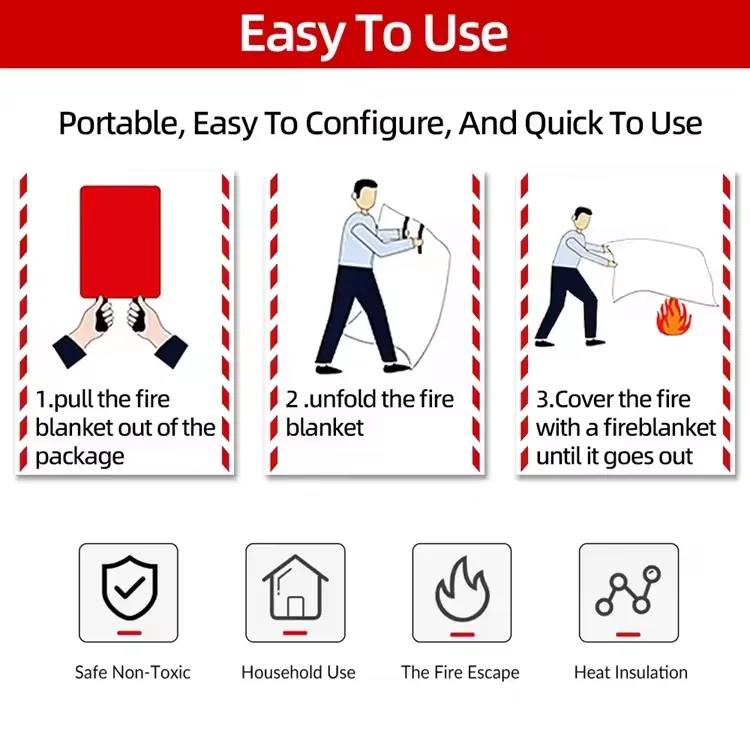 Easy To Use

Portable, Easy To Configure, And Quick To Use

1.pull the fire blanket out of the package

2 .unfold the fire blanket

3.Cover the fire with a fireblanket until it goes out

Safe Non-Toxic

Household Use

The Fire Escape

Heat Insulation