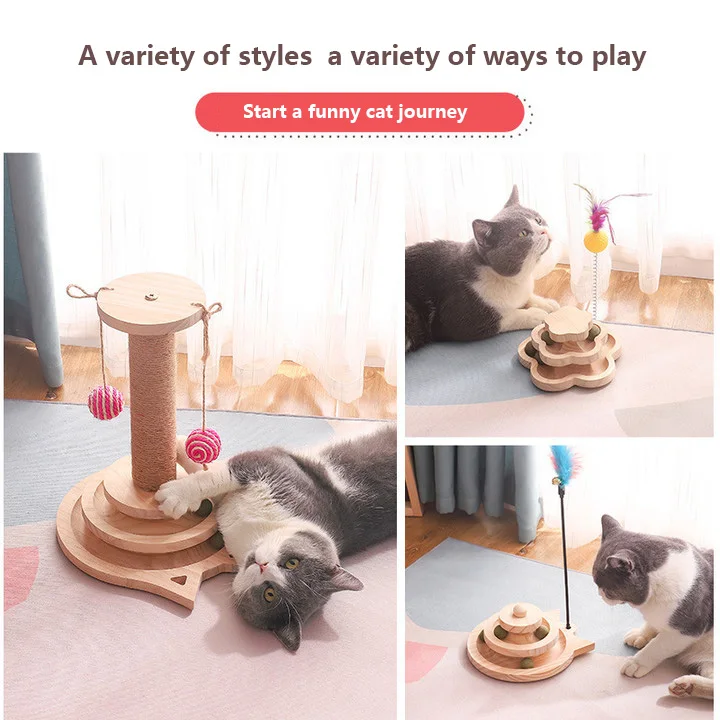 A variety of styles  a variety of ways to play

Start a funny cat journey