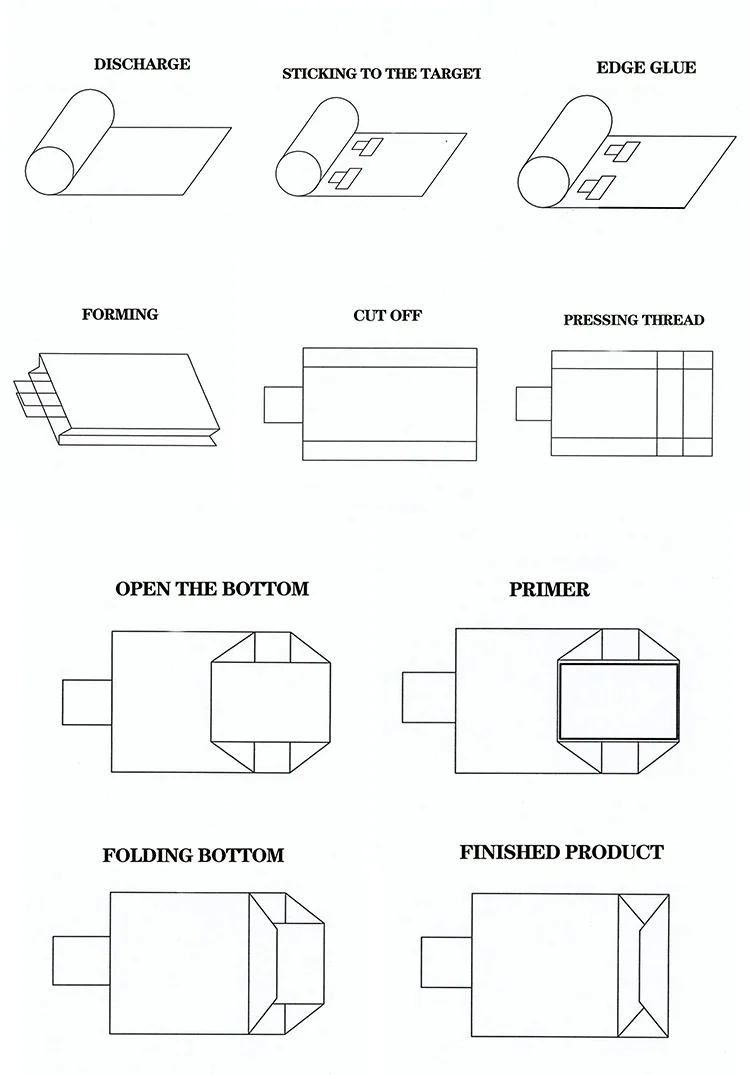 DISCHARGE

STICKING TO THE TARGET

EDGE GLUE

FORMING

CUT OFF

PRESSING THREAD

OPEN THE BOTTOM

PRIMER

FOLDING BOTTOM

FINISHED PRODUCT