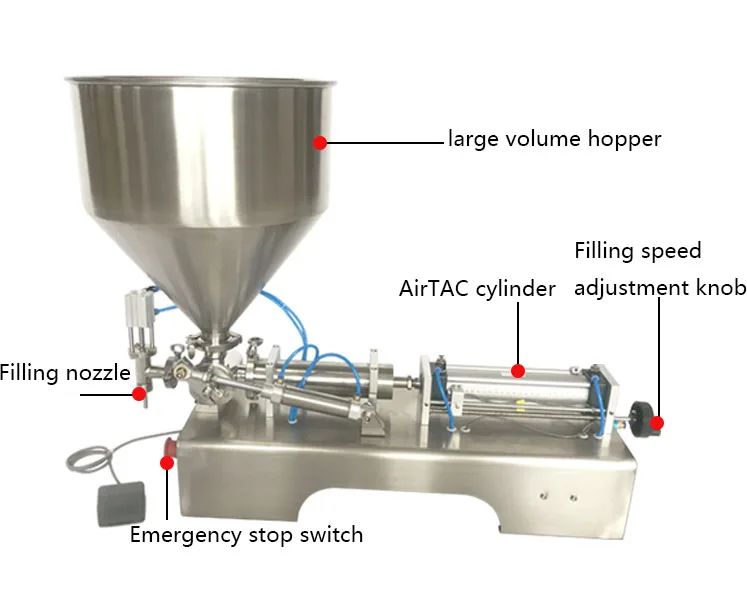 large volume hopper

Filling speed adjustment knob

AirTAC cylinder

Filling nozzle

Emergency stop switch