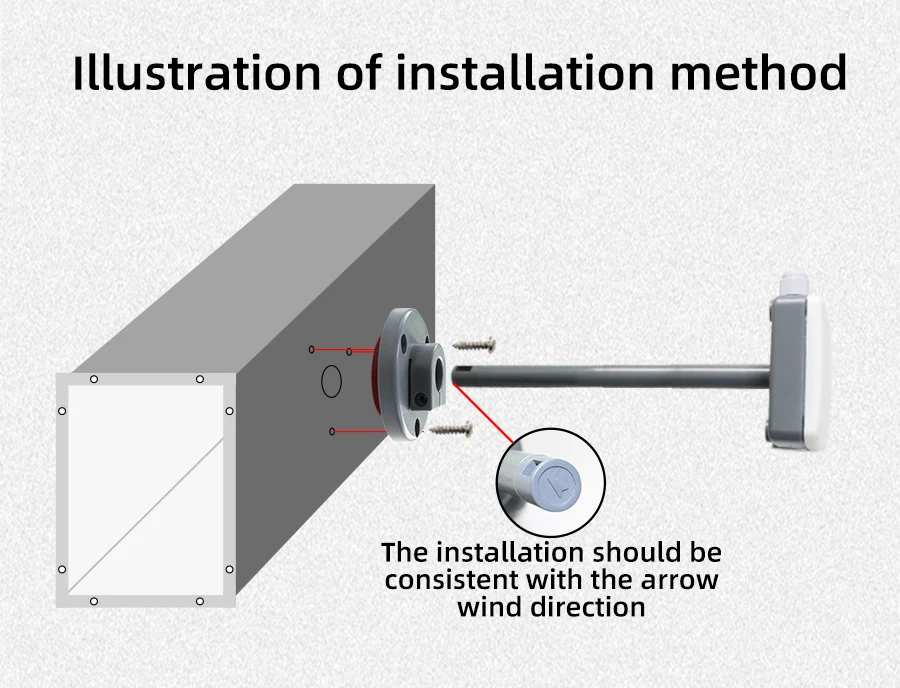 Illustration of installation method

The installation should be consistent with the arrow wind direction