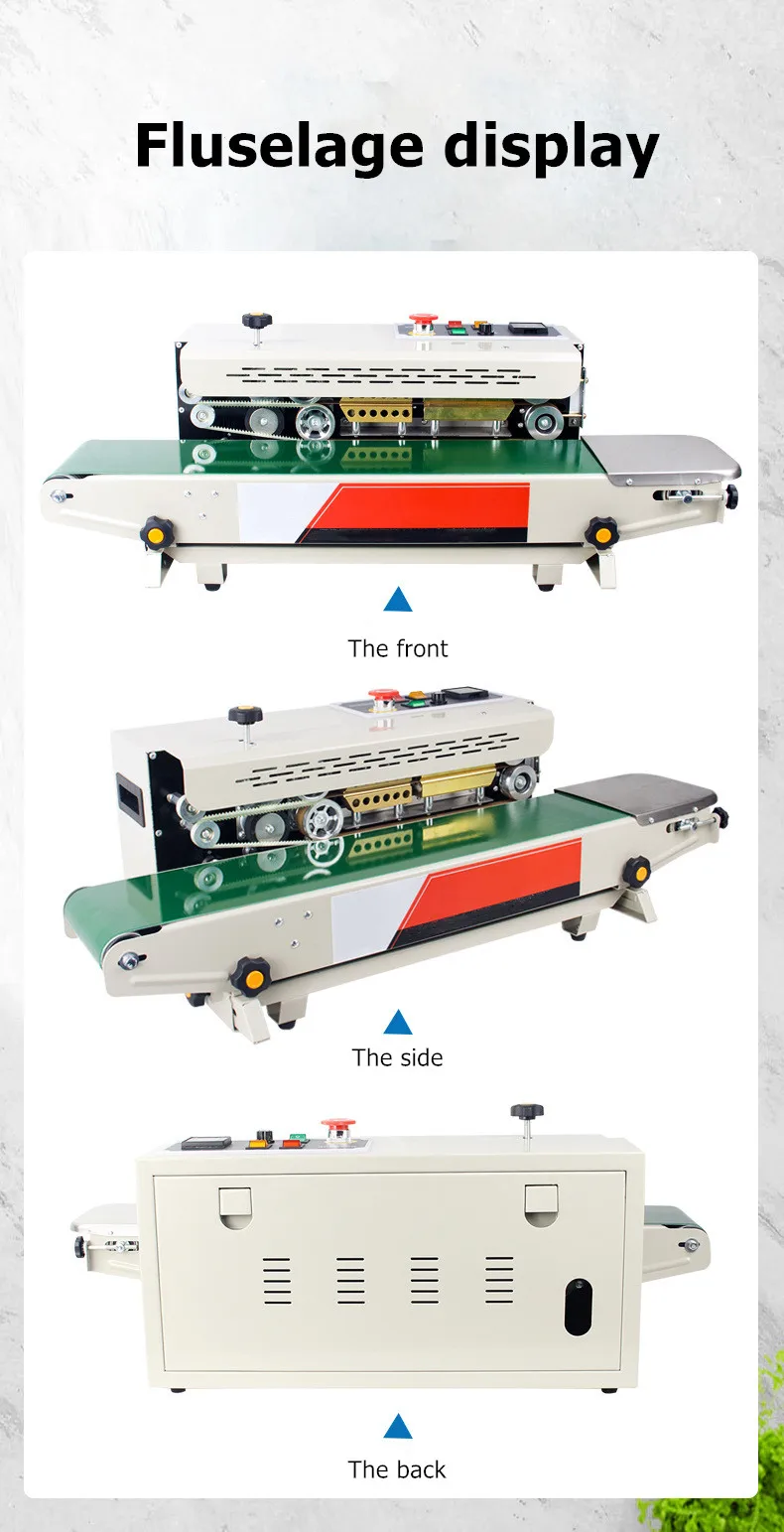 Fluselage display

The front

The side

The back