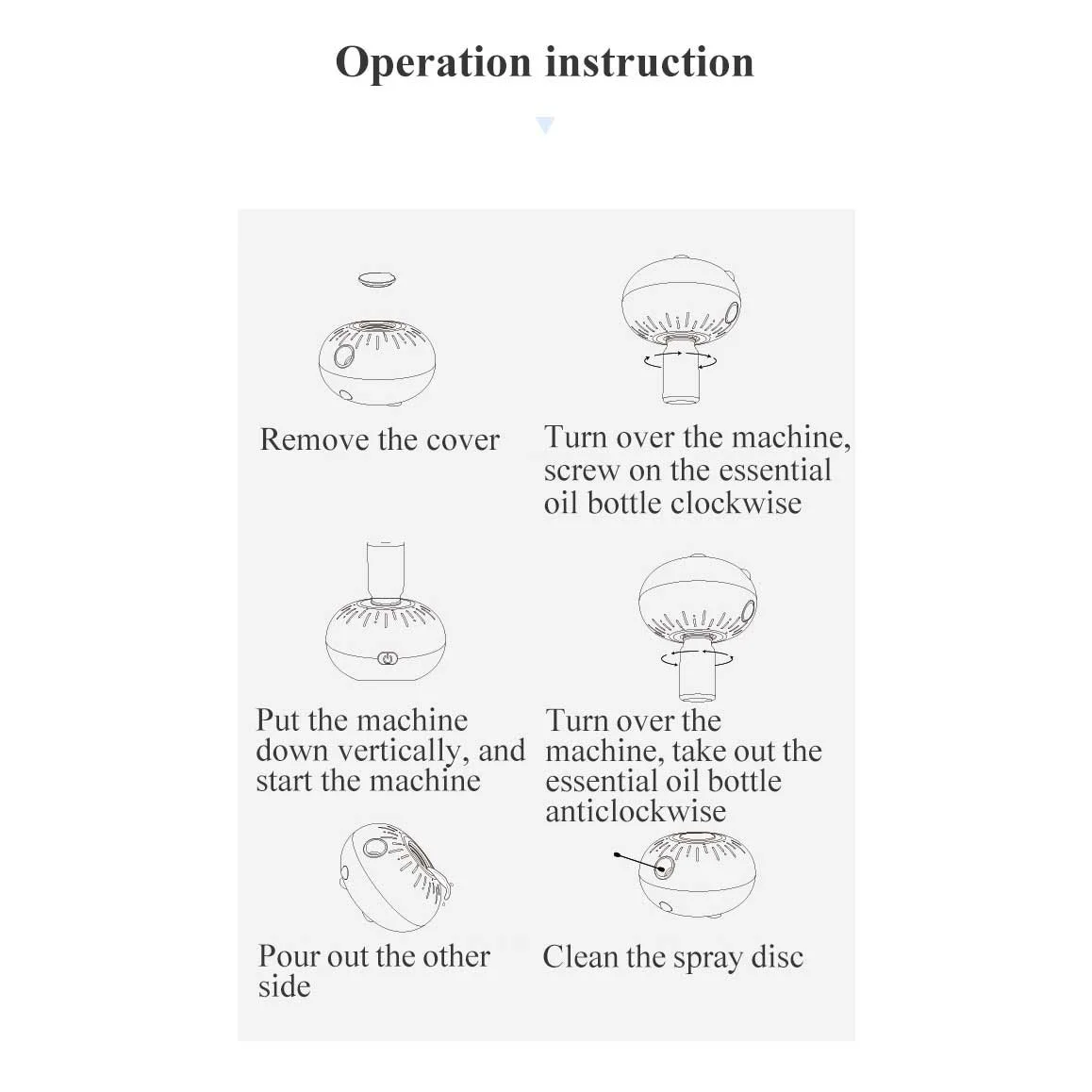 Operation instruction

Remove the cover

Turn over the machine, screw on the essential oil bottle clockwise

Put the machine down vertically, and start the machine

Turn over the machine, take out the essential oil bottle anticlockwise

Pour out the other side

Clean the spray disc