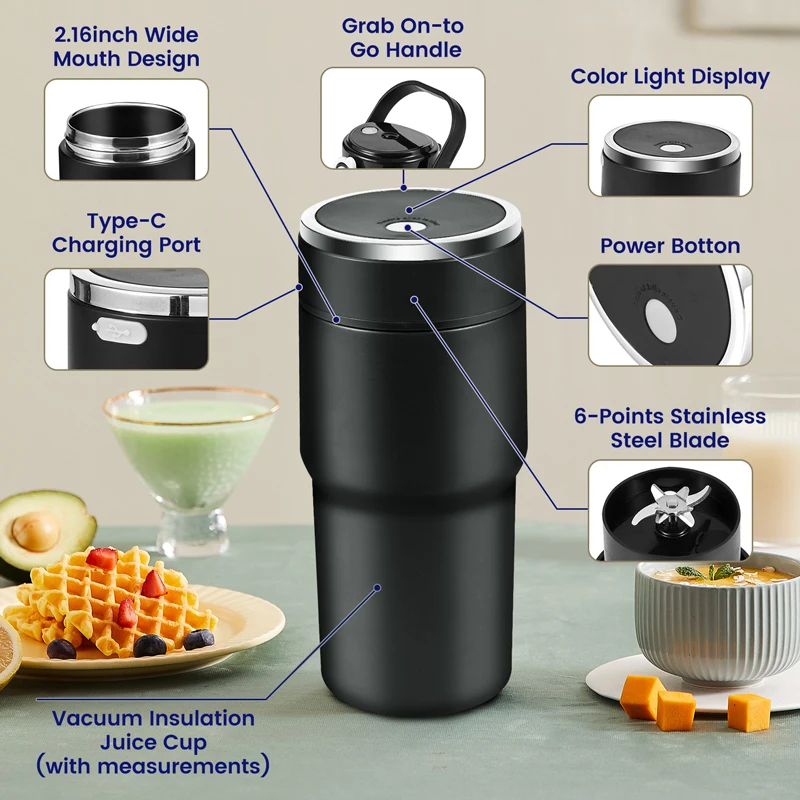 2.16inch Wide Mouth Design

Grab On-to Go Handle

Color Light Display

Type-C Charging Port

Power Botton

6-Points Stainless Steel Blade

Vacuum Insulation Juice Cup (with measurements)