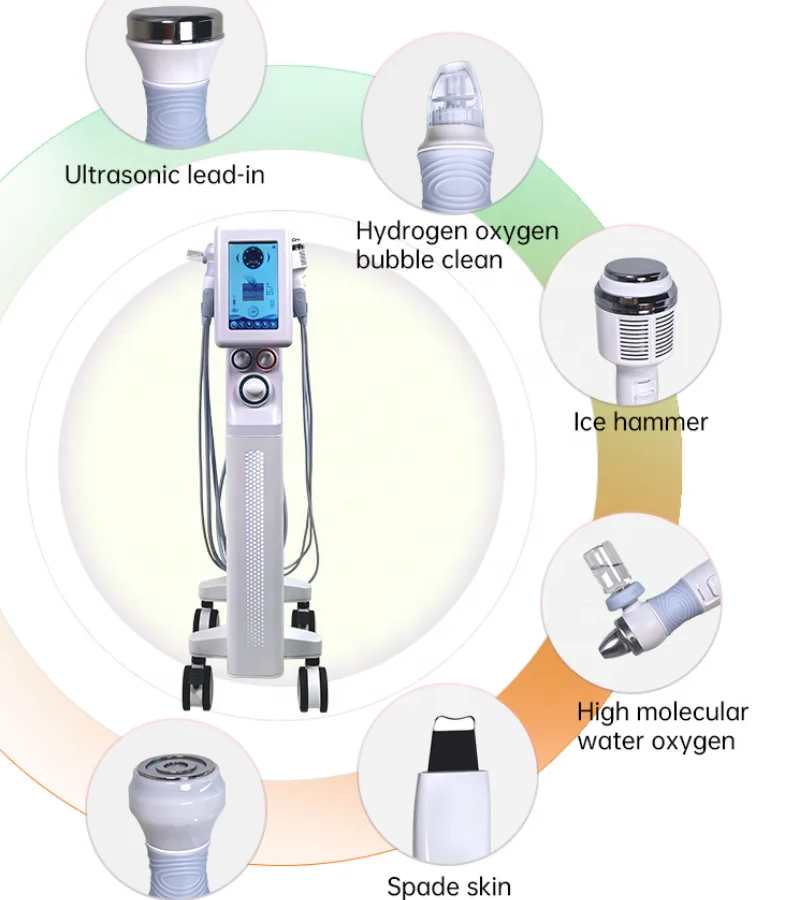 Ultrasonic lead-in

Hydrogen oxygen bubble clean

Ice hammer

High molecular water oxygen

Spade skin