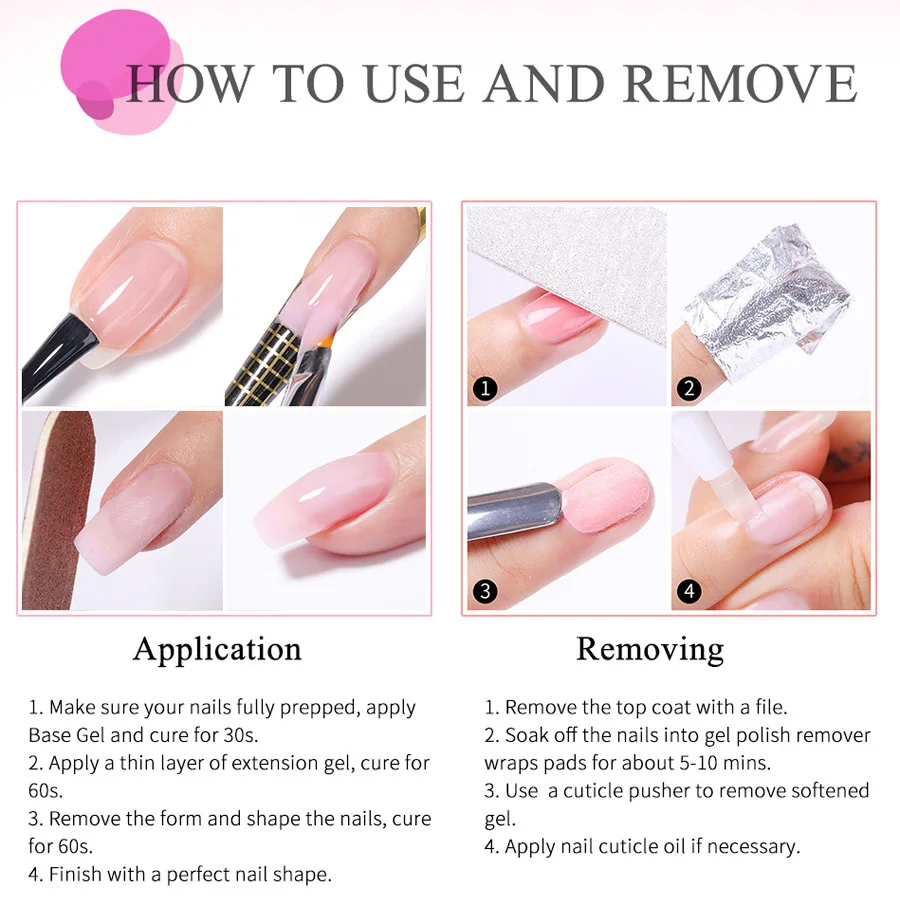 HOW TO USE AND REMOVE

1

2

3

4

Application

1. Make sure your nails fully prepped, apply Base Gel and cure for 30s.
2. Apply a thin layer of extension gel, cure for 60s.
3. Remove the form and shape the nails, cure for 60s.
4. Finish with a perfect nail shape.

Removing

1. Remove the top coat with a file.
2. Soak off the nails into gel polish remover wraps pads for about 5-10 mins.
3. Use a cuticle pusher to remove softened gel.
4. Apply nail cuticle oil if necessary.