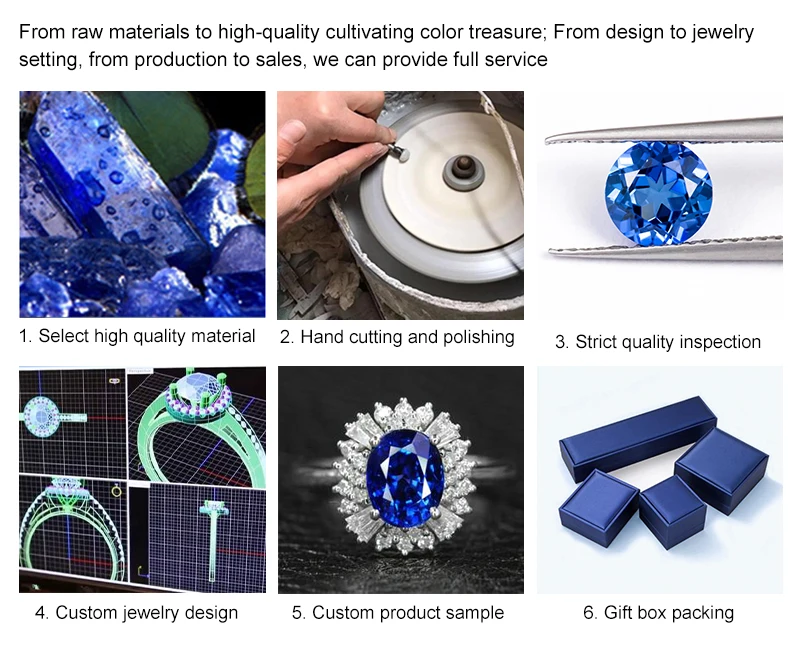 From raw materials to high-quality cultivating color treasure; From design to jewelry setting, from production to sales, we can provide full service

1. Select high quality material

2. Hand cutting and polishing

3. Strict quality inspection

4. Custom jewelry design

5. Custom product sample

6. Gift box packing